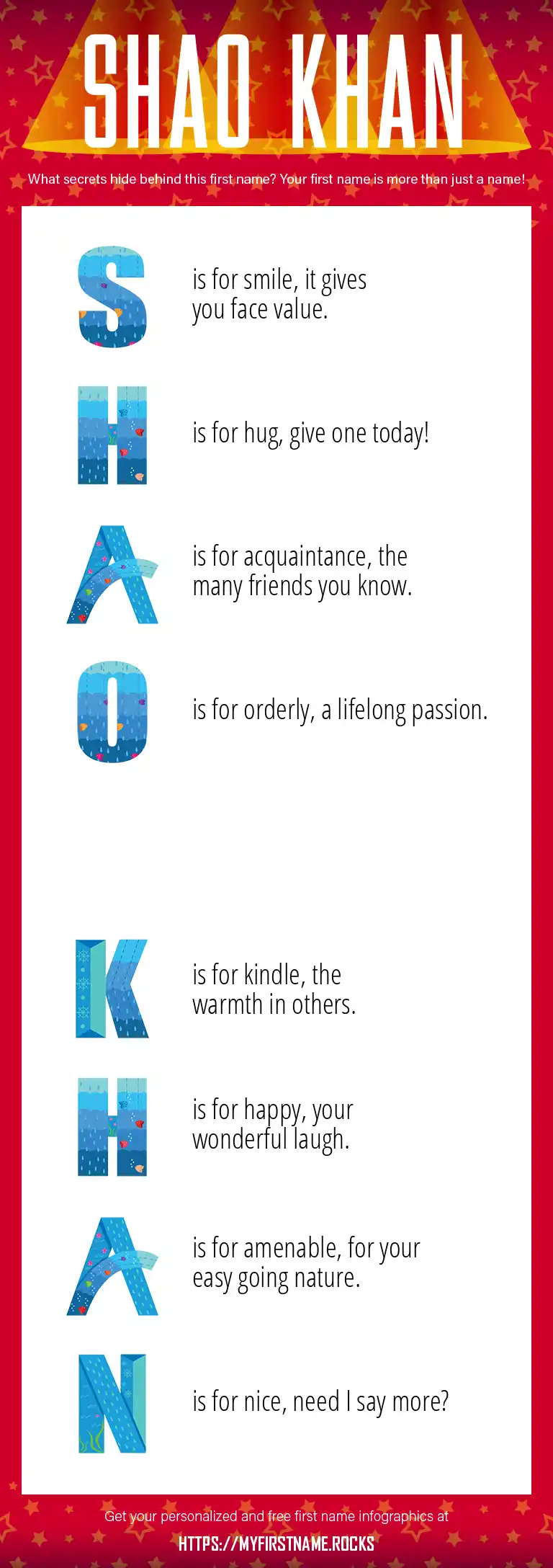 SHAO KHAN

What secrets hide behind this first name? Your first name is more than just a name!

S is for smile, it gives you face value.

H is for hug, give one today!

A is for acquaintance, the many friends you know.

O is for orderly, a lifelong passion.

K is for kindle, the warmth in others.

H is for happy, your wonderful laugh.

A is for amenable, for your easy going nature.

N is for nice, need I say more?

Get your personalized and free first name infographics at

HTTPS://MYFIRSTNAME.ROCKS