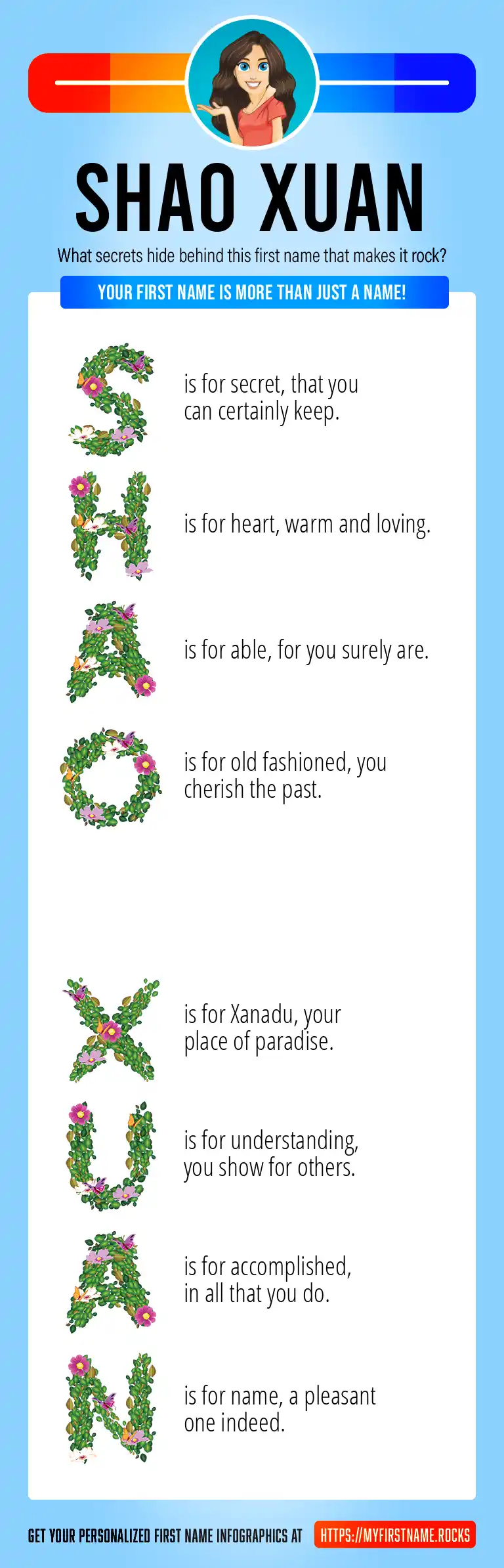 SHAO XUAN

What secrets hide behind this first name that makes it rock?

YOUR FIRST NAME IS MORE THAN JUST A NAME!

S is for secret, that you can certainly keep.

H is for heart, warm and loving.

A is for able, for you surely are.

O is for old fashioned, you cherish the past.

X is for Xanadu, your place of paradise.

U is for understanding, you show for others.

A is for accomplished, in all that you do.

N is for name, a pleasant one indeed.

GET YOUR PERSONALIZED FIRST NAME INFOGRAPHICS AT HTTPS://MYFIRSTNAME.ROCKS