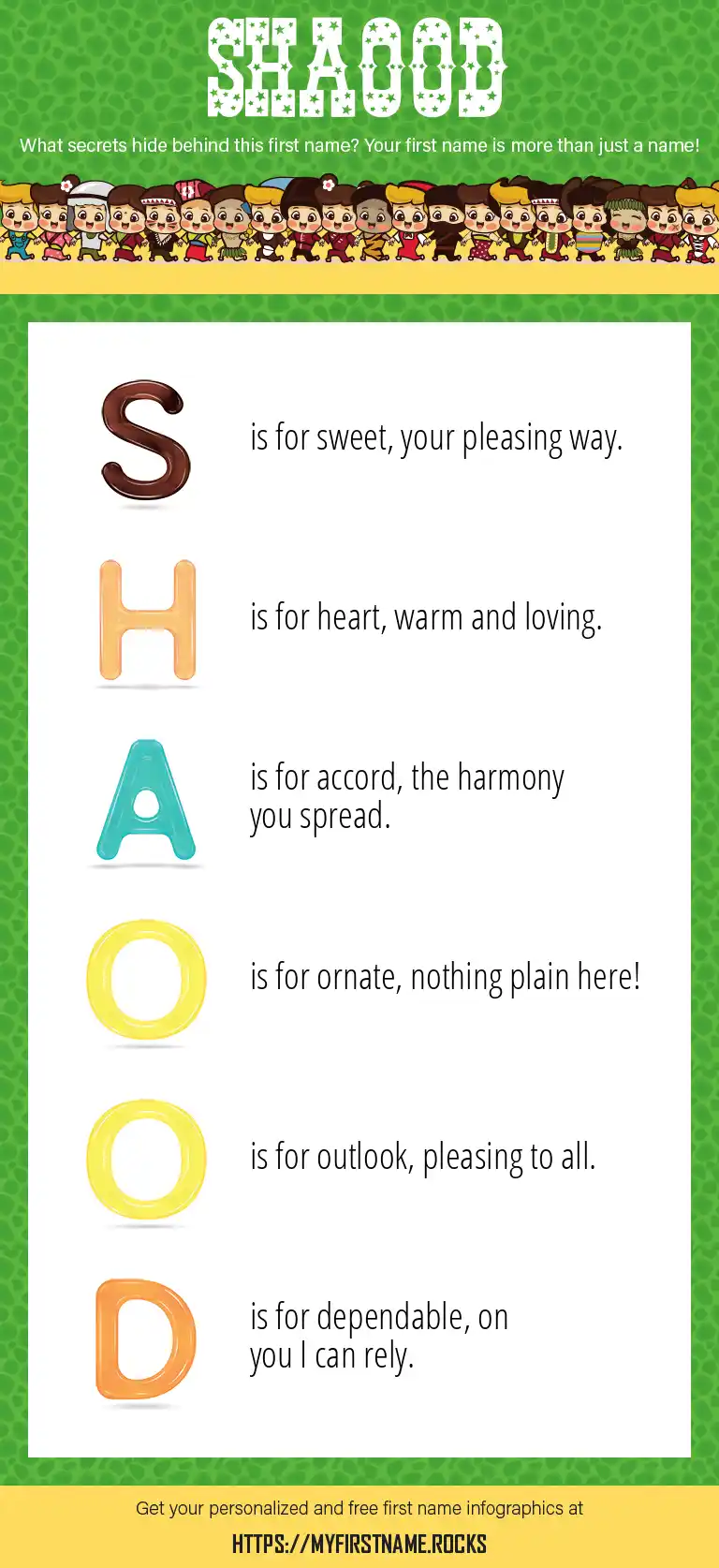 SHAOOD

What secrets hide behind this first name? Your first name is more than just a name!

S is for sweet, your pleasing way.

H is for heart, warm and loving.

A is for accord, the harmony you spread.

O is for ornate, nothing plain here!

O is for outlook, pleasing to all.

D is for dependable, on you I can rely.

Get your personalized and free first name infographics at

HTTPS://MYFIRSTNAME.ROCKS