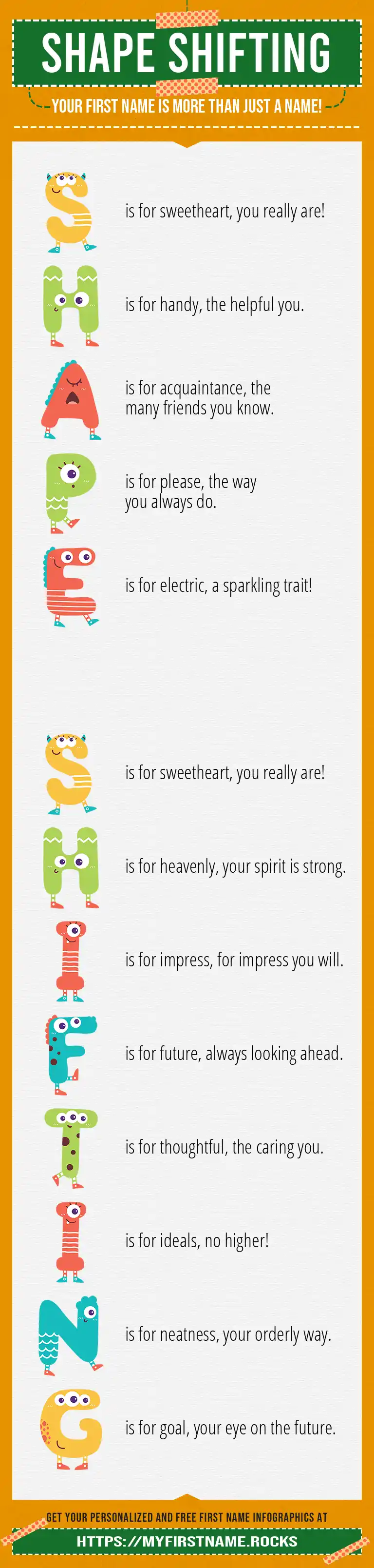 SHAPE SHIFTING

YOUR FIRST NAME IS MORE THAN JUST A NAME!

S is for sweetheart, you really are!

H is for handy, the helpful you.

A is for acquaintance, the many friends you know.

P is for please, the way you always do.

E is for electric, a sparkling trait!

S is for sweetheart, you really are!

H is for heavenly, your spirit is strong.

I is for impress, for impress you will.

F is for future, always looking ahead.

T is for thoughtful, the caring you.

I is for ideals, no higher!

N is for neatness, your orderly way.

G is for goal, your eye on the future.

GET YOUR PERSONALIZED AND FREE FIRST NAME INFOGRAPHICS AT

HTTPS://MYFIRSTNAME.ROCKS