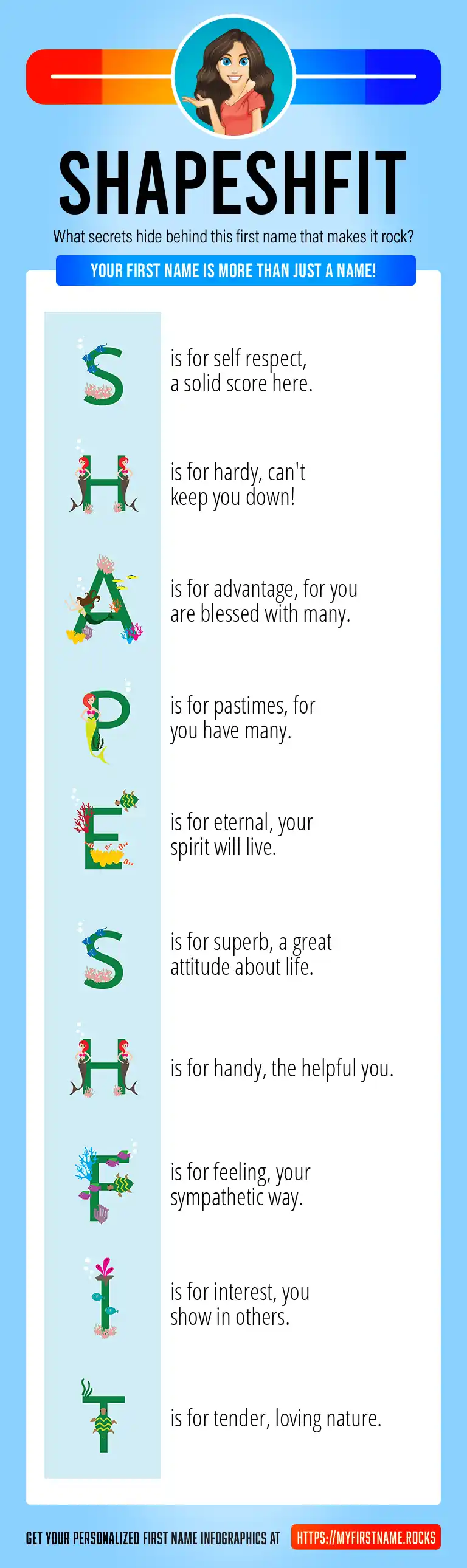 SHAPESHFIT

What secrets hide behind this first name that makes it rock?

YOUR FIRST NAME IS MORE THAN JUST A NAME!

S is for self respect, a solid score here.

H is for hardy, can't keep you down!

A is for advantage, for you are blessed with many.

P is for pastimes, for you have many.

E is for eternal, your spirit will live.

S is for superb, a great attitude about life.

H is for handy, the helpful you.

F is for feeling, your sympathetic way.

I is for interest, you show in others.

T is for tender, loving nature.

GET YOUR PERSONALIZED FIRST NAME INFOGRAPHICS AT HTTPS://MYFIRSTNAME.ROCKS