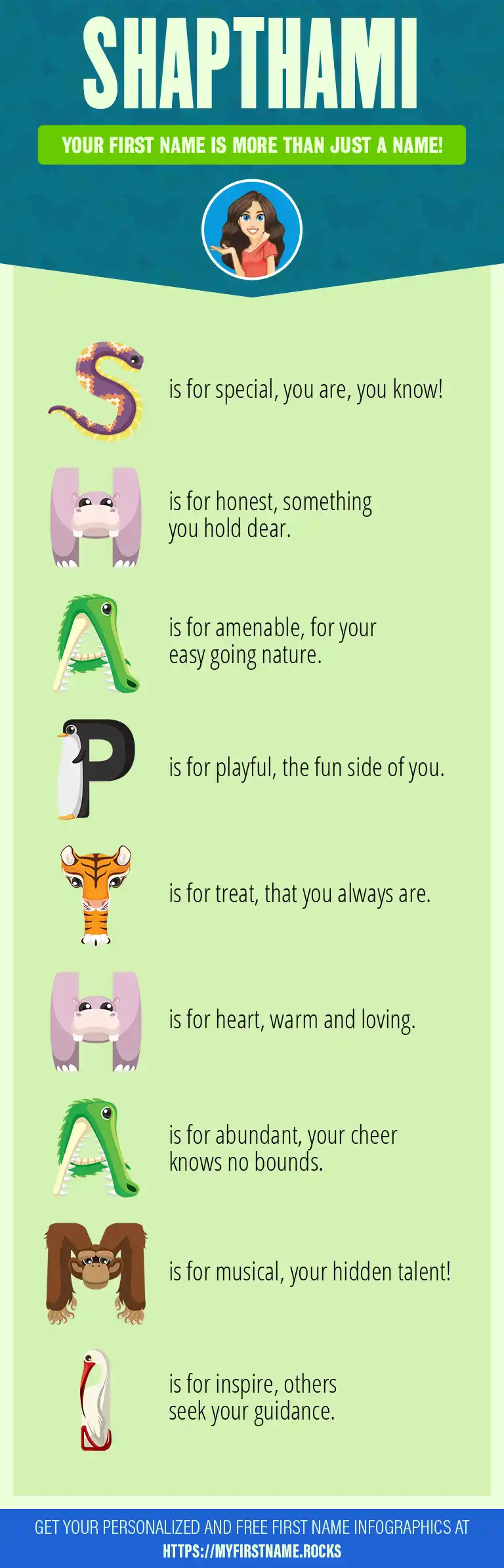 SHAPTHAMI

YOUR FIRST NAME IS MORE THAN JUST A NAME!

S is for special, you are, you know!

H is for honest, something you hold dear.

A is for amenable, for your easy going nature.

P is for playful, the fun side of you.

T is for treat, that you always are.

H is for heart, warm and loving.

A is for abundant, your cheer knows no bounds.

M is for musical, your hidden talent!

I is for inspire, others seek your guidance.

GET YOUR PERSONALIZED AND FREE FIRST NAME INFOGRAPHICS AT
HTTPS://MYFIRSTNAME.ROCKS