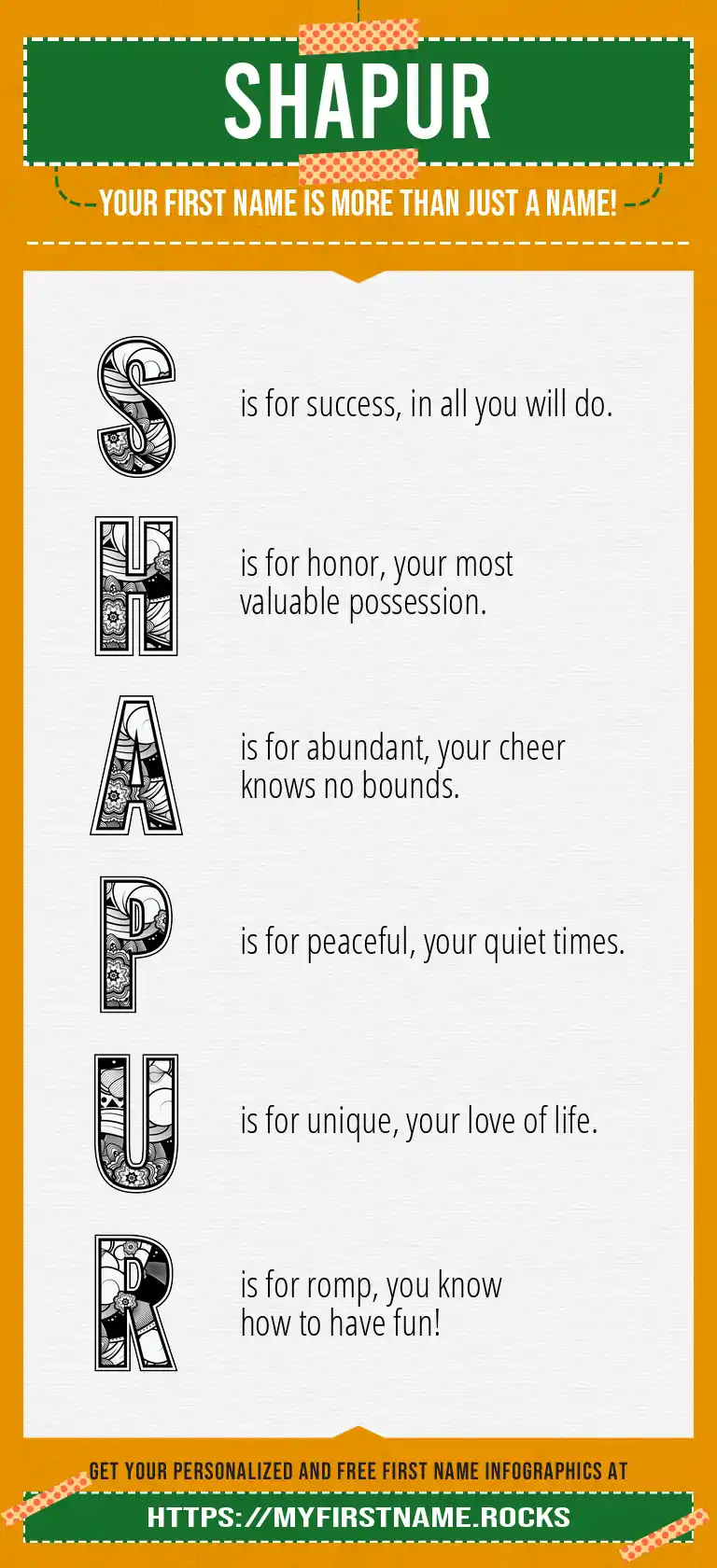 SHAPUR

YOUR FIRST NAME IS MORE THAN JUST A NAME!

S is for success, in all you will do.

H is for honor, your most valuable possession.

A is for abundant, your cheer knows no bounds.

P is for peaceful, your quiet times.

U is for unique, your love of life.

R is for romp, you know how to have fun!

GET YOUR PERSONALIZED AND FREE FIRST NAME INFOGRAPHICS AT

HTTPS://MYFIRSTNAME.ROCKS