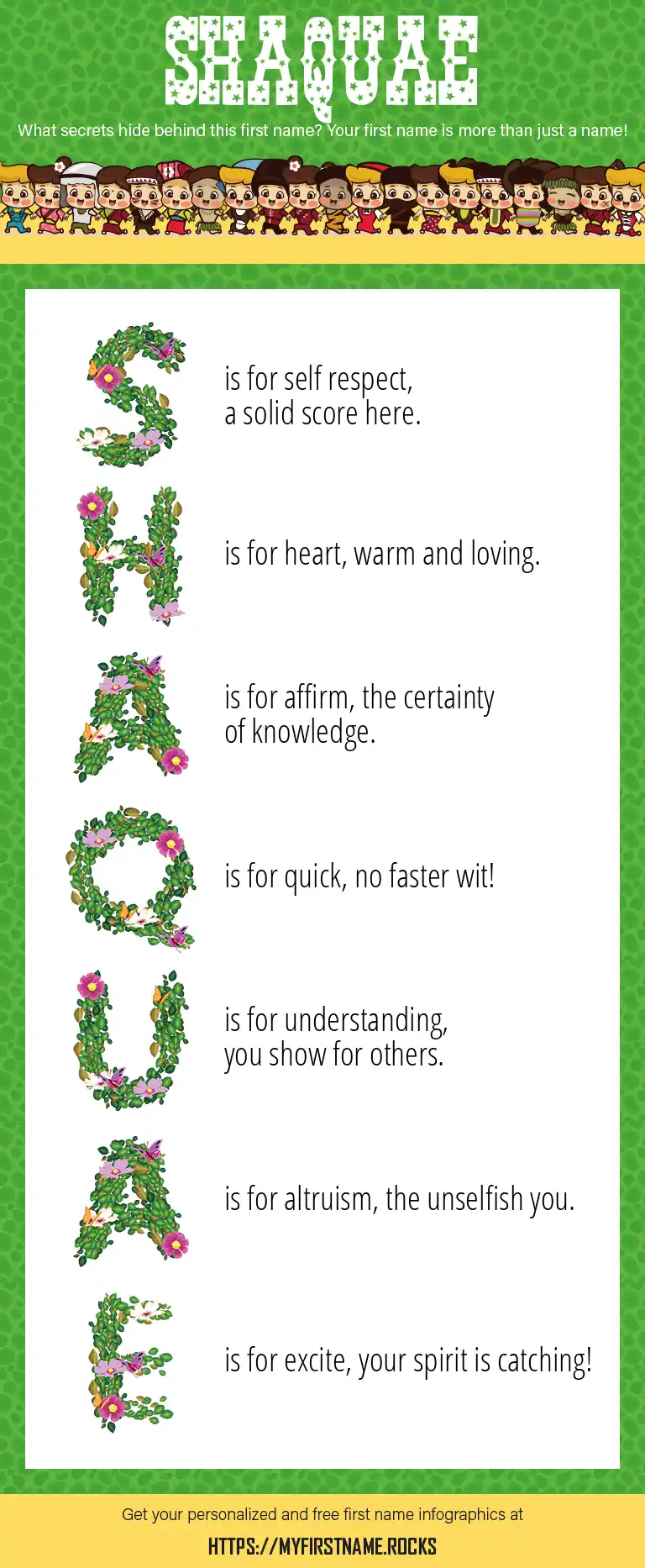 SHAQUAE

What secrets hide behind this first name? Your first name is more than just a name!

S is for self respect, a solid score here.

H is for heart, warm and loving.

A is for affirm, the certainty of knowledge.

Q is for quick, no faster wit!

U is for understanding, you show for others.

A is for altruism, the unselfish you.

E is for excite, your spirit is catching!

Get your personalized and free first name infographics at

HTTPS://MYFIRSTNAME.ROCKS