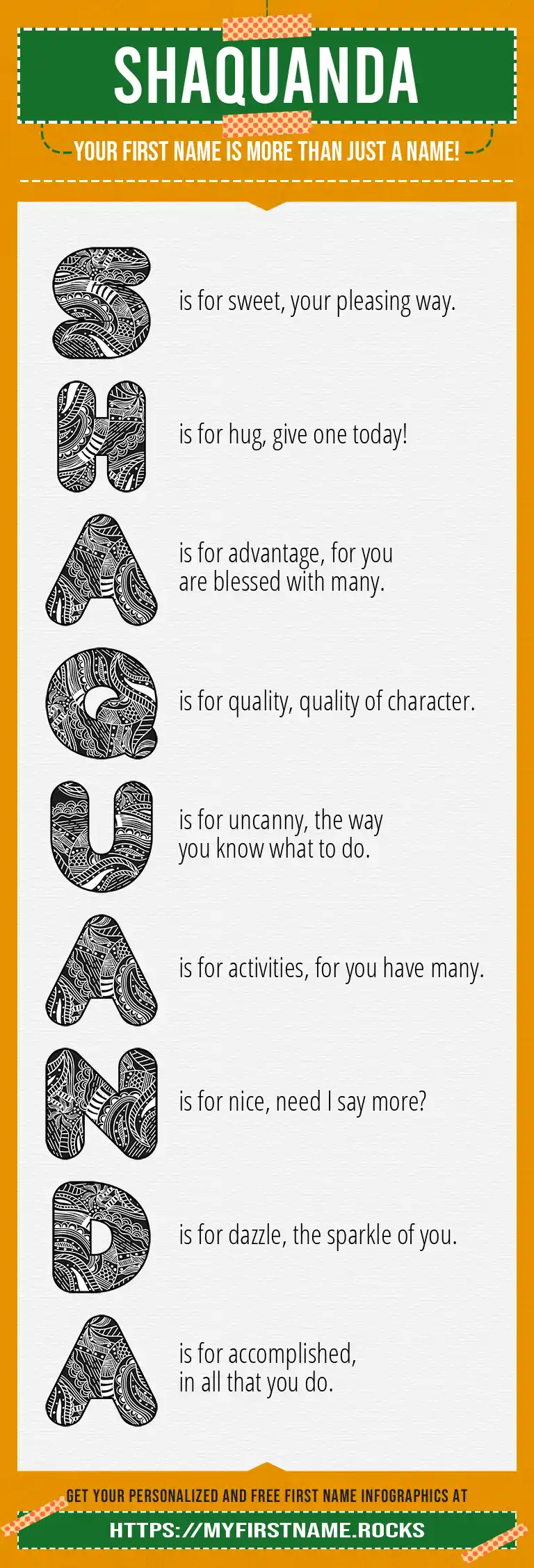 SHAQUANDA

YOUR FIRST NAME IS MORE THAN JUST A NAME!

S is for sweet, your pleasing way.

H is for hug, give one today!

A is for advantage, for you are blessed with many.

Q is for quality, quality of character.

U is for uncanny, the way you know what to do.

A is for activities, for you have many.

N is for nice, need I say more?

D is for dazzle, the sparkle of you.

A is for accomplished, in all that you do.

GET YOUR PERSONALIZED AND FREE FIRST NAME INFOGRAPHICS AT

HTTPS://MYFIRSTNAME.ROCKS