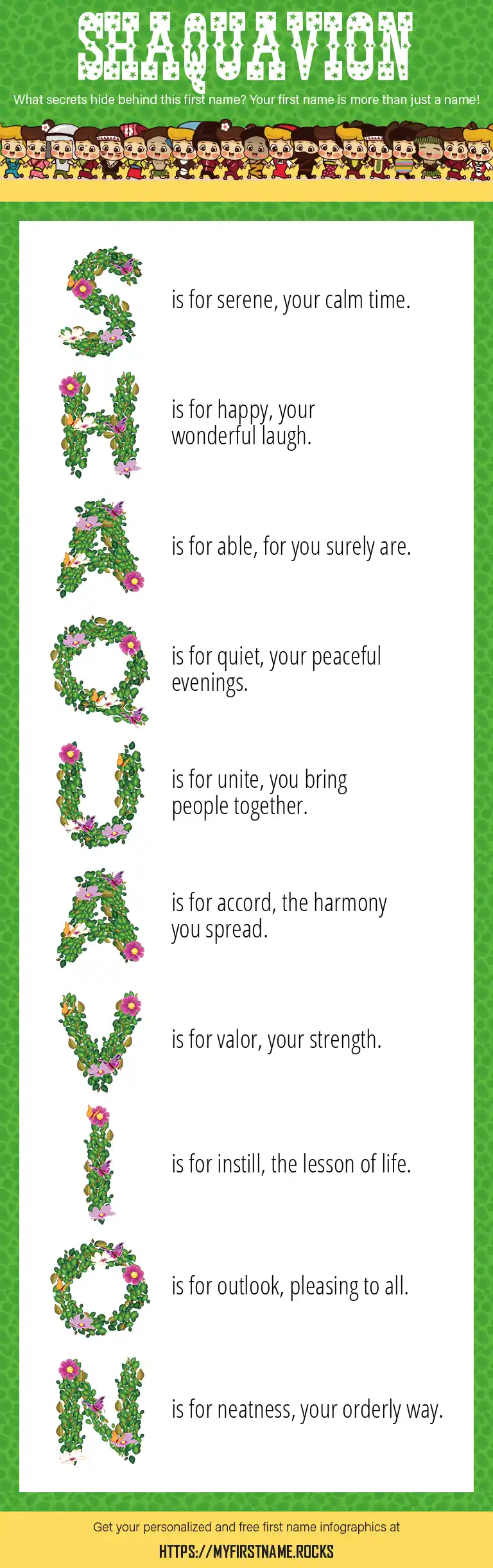 SHAQUAVION

What secrets hide behind this first name? Your first name is more than just a name!

S is for serene, your calm time.

H is for happy, your wonderful laugh.

A is for able, for you surely are.

Q is for quiet, your peaceful evenings.

U is for unite, you bring people together.

A is for accord, the harmony you spread.

V is for valor, your strength.

I is for instill, the lesson of life.

O is for outlook, pleasing to all.

N is for neatness, your orderly way.

Get your personalized and free first name infographics at

HTTPS://MYFIRSTNAME.ROCKS