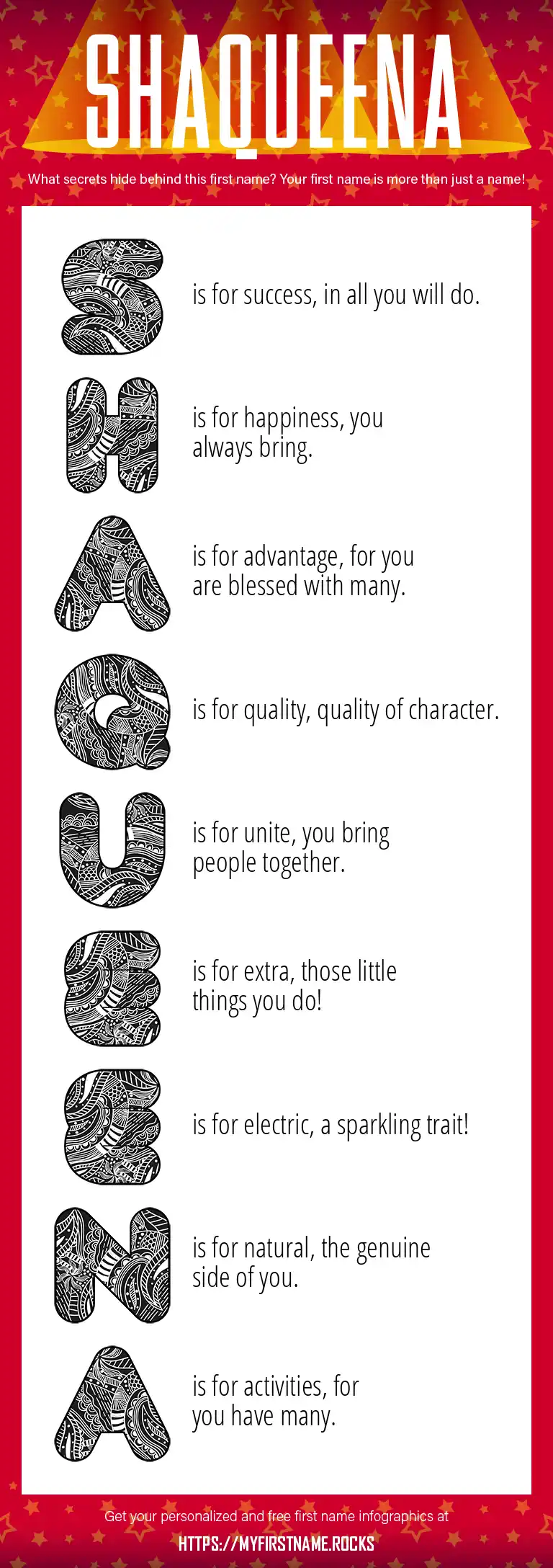 SHAQUEENA

What secrets hide behind this first name? Your first name is more than just a name!

S is for success, in all you will do.

H is for happiness, you always bring.

A is for advantage, for you are blessed with many.

Q is for quality, quality of character.

U is for unite, you bring people together.

E is for extra, those little things you do!

E is for electric, a sparkling trait!

N is for natural, the genuine side of you.

A is for activities, for you have many.

Get your personalized and free first name infographics at

HTTPS://MYFIRSTNAME.ROCKS