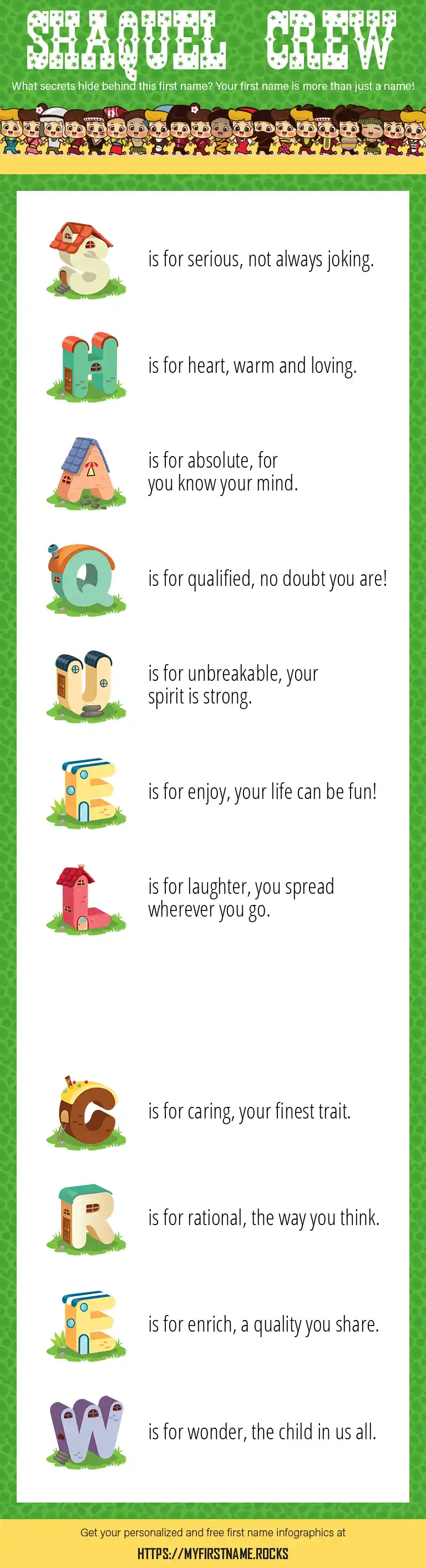 SHAQUEL CREW

What secrets hide behind this first name? Your first name is more than just a name!

S is for serious, not always joking.

H is for heart, warm and loving.

A is for absolute, for you know your mind.

Q is for qualified, no doubt you are!

U is for unbreakable, your spirit is strong.

E is for enjoy, your life can be fun!

L is for laughter, you spread wherever you go.

C is for caring, your finest trait.

R is for rational, the way you think.

E is for enrich, a quality you share.

W is for wonder, the child in us all.

Get your personalized and free first name infographics at

HTTPS://MYFIRSTNAME.ROCKS