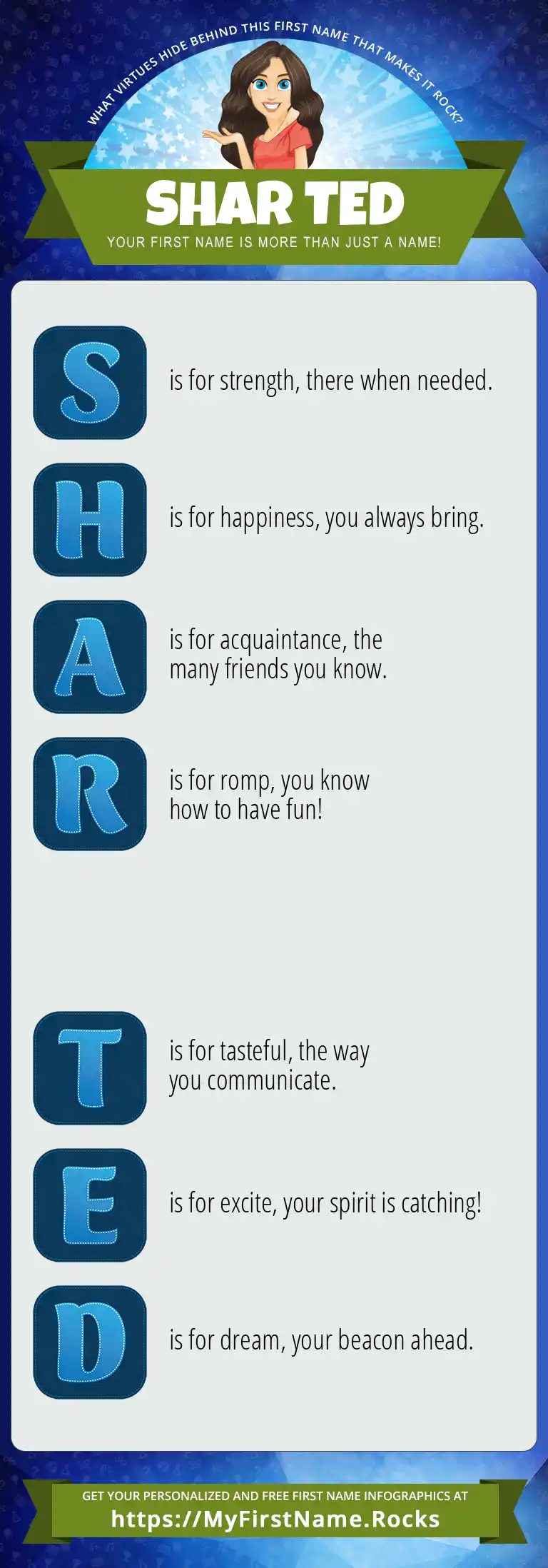 WHAT VIRTUES HIDE BEHIND THIS FIRST NAME THAT MAKES IT ROCK?

SHAR TED

YOUR FIRST NAME IS MORE THAN JUST A NAME!

S is for strength, there when needed.

H is for happiness, you always bring.

A is for acquaintance, the many friends you know.

R is for romp, you know how to have fun!

T is for tasteful, the way you communicate.

E is for excite, your spirit is catching!

D is for dream, your beacon ahead.

GET YOUR PERSONALIZED AND FREE FIRST NAME INFOGRAPHICS AT
https://MyFirstName.Rocks