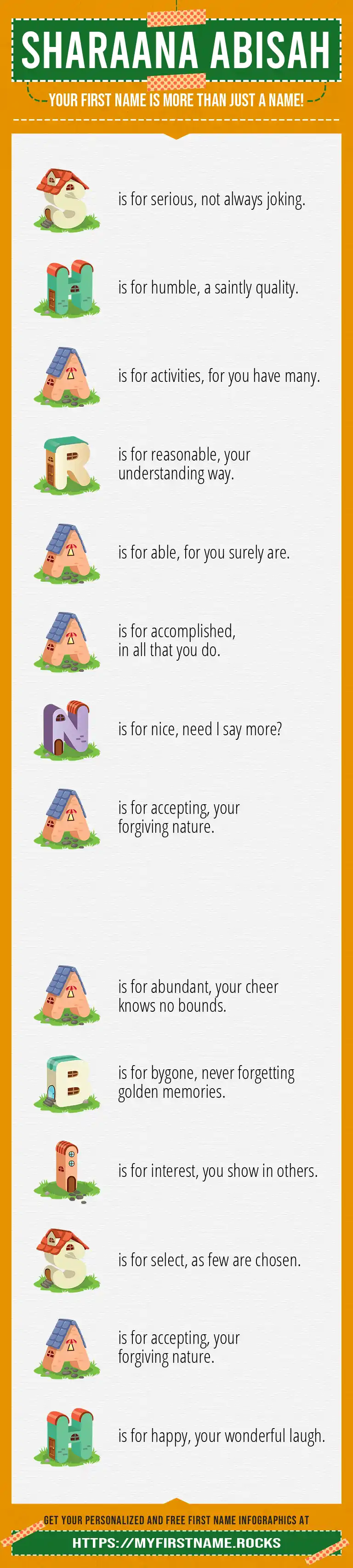 SHARAANA ABISAH

YOUR FIRST NAME IS MORE THAN JUST A NAME!

S is for serious, not always joking.

H is for humble, a saintly quality.

A is for activities, for you have many.

R is for reasonable, your understanding way.

A is for able, for you surely are.

A is for accomplished, in all that you do.

N is for nice, need I say more?

A is for accepting, your forgiving nature.

A is for abundant, your cheer knows no bounds.

B is for bygone, never forgetting golden memories.

I is for interest, you show in others.

S is for select, as few are chosen.

A is for accepting, your forgiving nature.

H is for happy, your wonderful laugh.

GET YOUR PERSONALIZED AND FREE FIRST NAME INFOGRAPHICS AT

HTTPS://MYFIRSTNAME.ROCKS