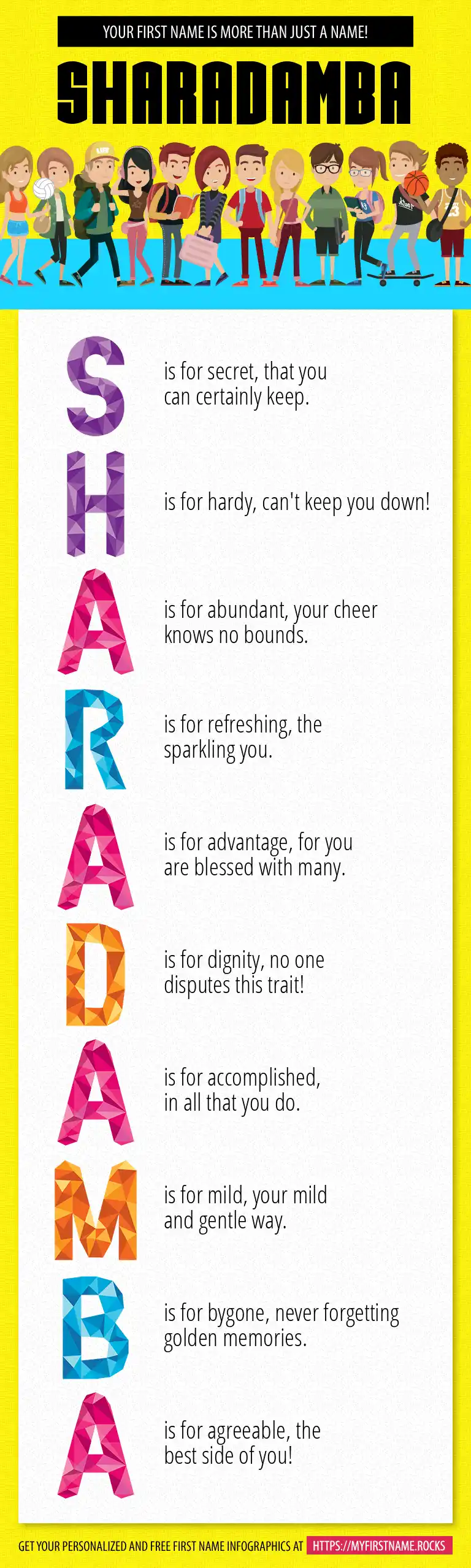 YOUR FIRST NAME IS MORE THAN JUST A NAME!

SHARADAMBA

S is for secret, that you can certainly keep.

H is for hardy, can't keep you down!

A is for abundant, your cheer knows no bounds.

R is for refreshing, the sparkling you.

A is for advantage, for you are blessed with many.

D is for dignity, no one disputes this trait!

A is for accomplished, in all that you do.

M is for mild, your mild and gentle way.

B is for bygone, never forgetting golden memories.

A is for agreeable, the best side of you!

GET YOUR PERSONALIZED AND FREE FIRST NAME INFOGRAPHICS AT HTTPS://MYFIRSTNAME.ROCKS