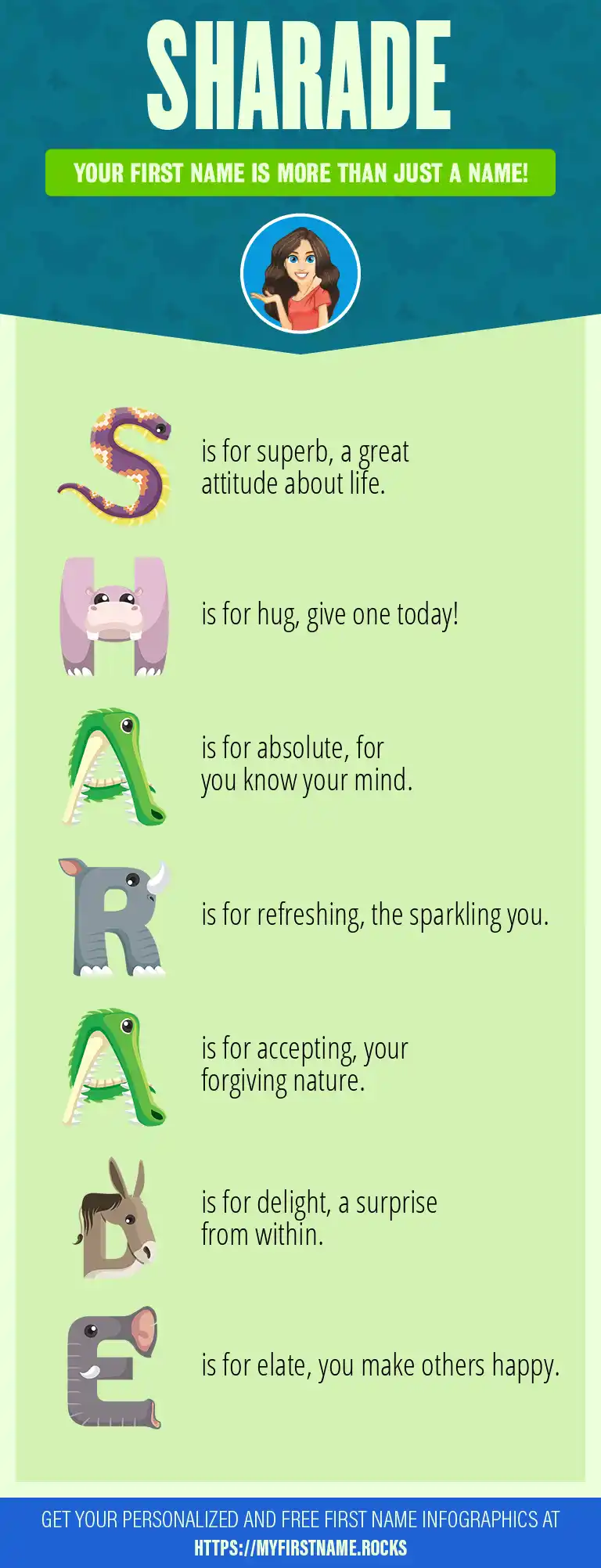 SHARADE

YOUR FIRST NAME IS MORE THAN JUST A NAME!

S is for superb, a great attitude about life.

H is for hug, give one today!

A is for absolute, for you know your mind.

R is for refreshing, the sparkling you.

A is for accepting, your forgiving nature.

D is for delight, a surprise from within.

E is for elate, you make others happy.

GET YOUR PERSONALIZED AND FREE FIRST NAME INFOGRAPHICS AT HTTPS://MYFIRSTNAME.ROCKS