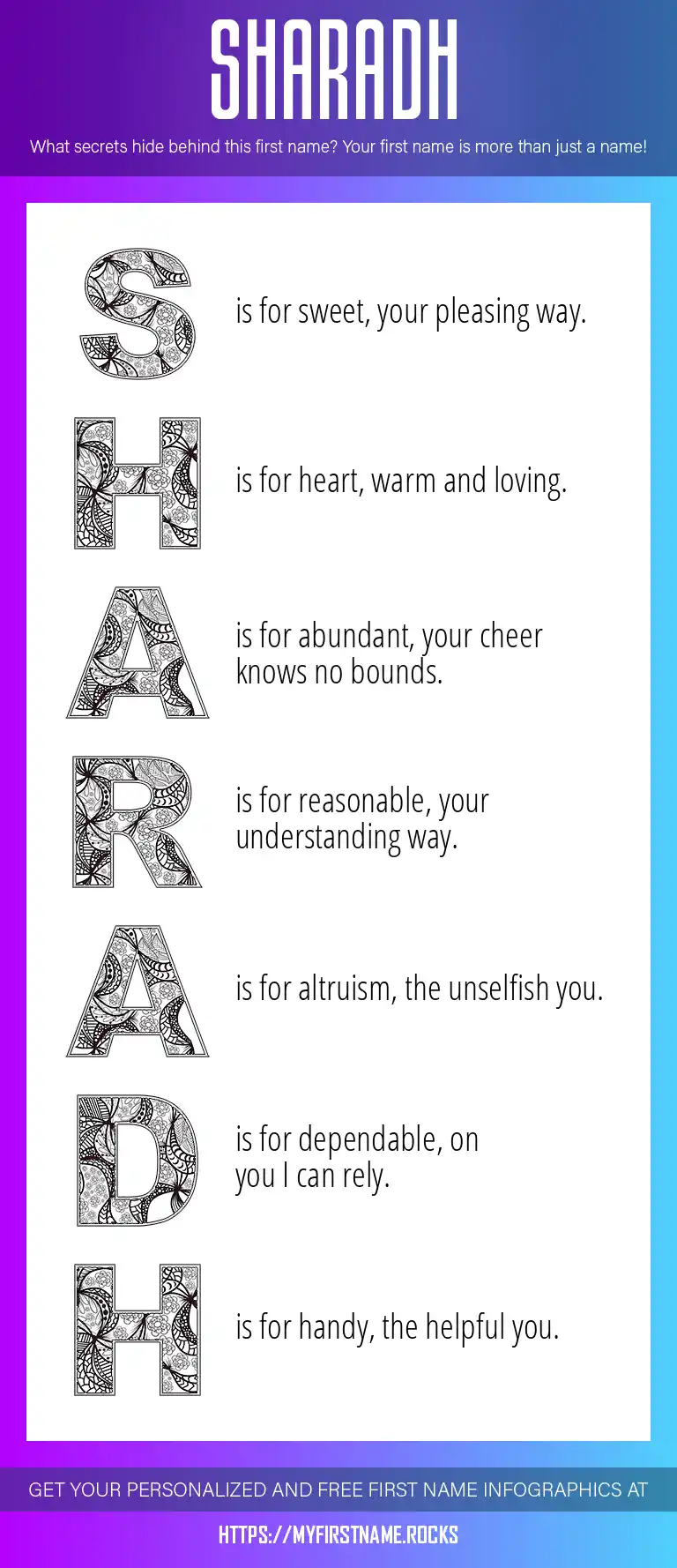 SHARADH

What secrets hide behind this first name? Your first name is more than just a name!

S is for sweet, your pleasing way.

H is for heart, warm and loving.

A is for abundant, your cheer knows no bounds.

R is for reasonable, your understanding way.

A is for altruism, the unselfish you.

D is for dependable, on you I can rely.

H is for handy, the helpful you.

GET YOUR PERSONALIZED AND FREE FIRST NAME INFOGRAPHICS AT

HTTPS://MYFIRSTNAME.ROCKS