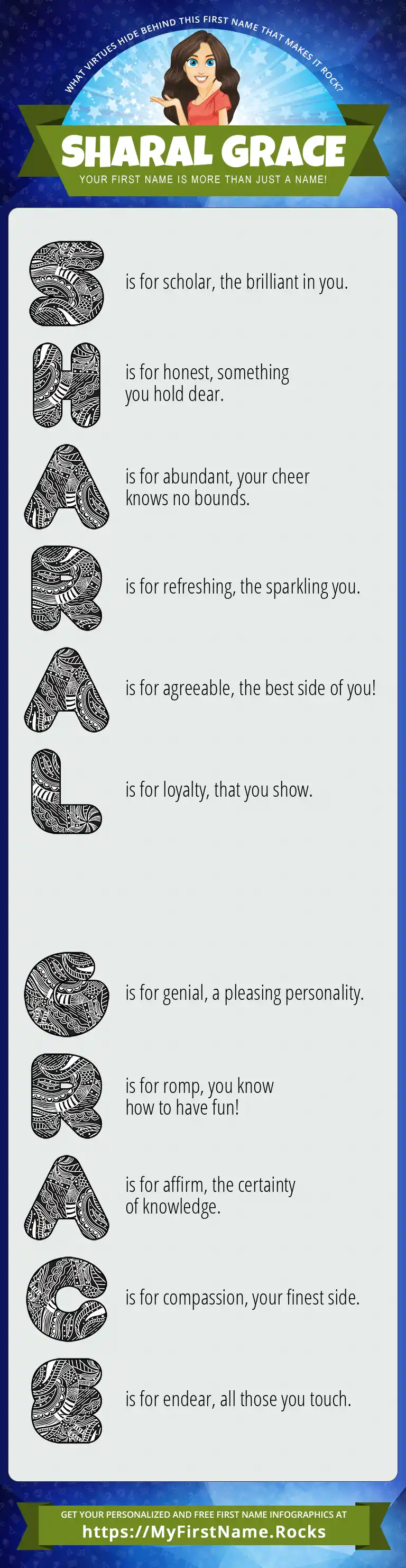 WHAT VIRTUES HIDE BEHIND THIS FIRST NAME THAT MAKES IT ROCK?

SHARAL GRACE

YOUR FIRST NAME IS MORE THAN JUST A NAME!

S is for scholar, the brilliant in you.

H is for honest, something you hold dear.

A is for abundant, your cheer knows no bounds.

R is for refreshing, the sparkling you.

A is for agreeable, the best side of you!

L is for loyalty, that you show.

G is for genial, a pleasing personality.

R is for romp, you know how to have fun!

A is for affirm, the certainty of knowledge.

C is for compassion, your finest side.

E is for endear, all those you touch.

GET YOUR PERSONALIZED AND FREE FIRST NAME INFOGRAPHICS AT

https://MyFirstName.Rocks