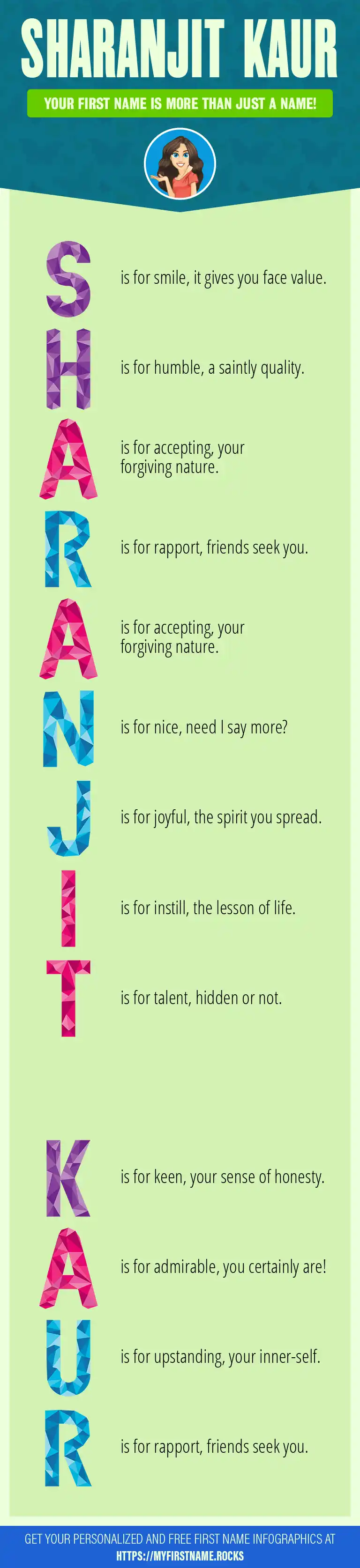 SHARANJIT KAUR

YOUR FIRST NAME IS MORE THAN JUST A NAME!

S is for smile, it gives you face value.

H is for humble, a saintly quality.

A is for accepting, your forgiving nature.

R is for rapport, friends seek you.

A is for accepting, your forgiving nature.

N is for nice, need I say more?

J is for joyful, the spirit you spread.

I is for instill, the lesson of life.

T is for talent, hidden or not.

K is for keen, your sense of honesty.

A is for admirable, you certainly are!

U is for upstanding, your inner-self.

R is for rapport, friends seek you.

GET YOUR PERSONALIZED AND FREE FIRST NAME INFOGRAPHICS AT HTTPS://MYFIRSTNAME.ROCKS