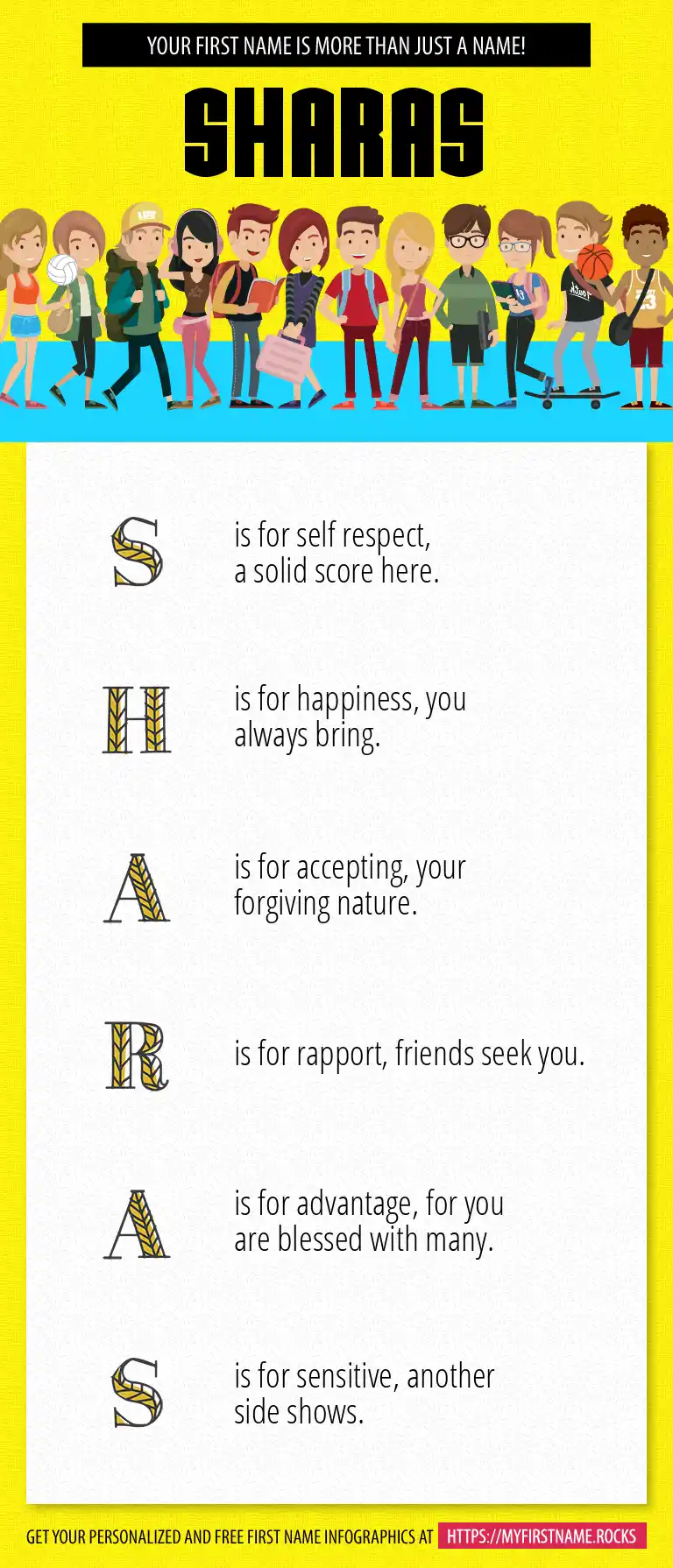 YOUR FIRST NAME IS MORE THAN JUST A NAME!

SHARAS

S is for self respect, a solid score here.

H is for happiness, you always bring.

A is for accepting, your forgiving nature.

R is for rapport, friends seek you.

A is for advantage, for you are blessed with many.

S is for sensitive, another side shows.

GET YOUR PERSONALIZED AND FREE FIRST NAME INFOGRAPHICS AT HTTPS://MYFIRSTNAME.ROCKS