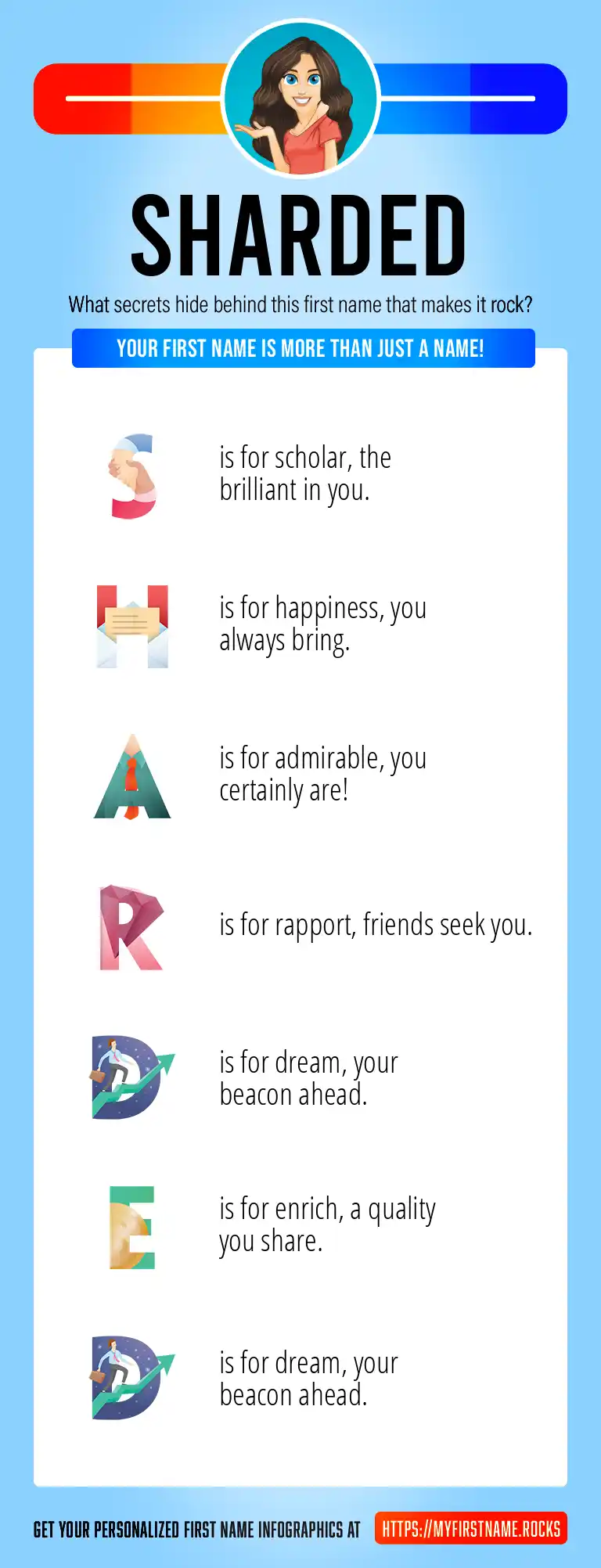 SHARDED

What secrets hide behind this first name that makes it rock?

YOUR FIRST NAME IS MORE THAN JUST A NAME!

S is for scholar, the brilliant in you.

H is for happiness, you always bring.

A is for admirable, you certainly are!

R is for rapport, friends seek you.

D is for dream, your beacon ahead.

E is for enrich, a quality you share.

D is for dream, your beacon ahead.

GET YOUR PERSONALIZED FIRST NAME INFOGRAPHICS AT HTTPS://MYFIRSTNAME.ROCKS