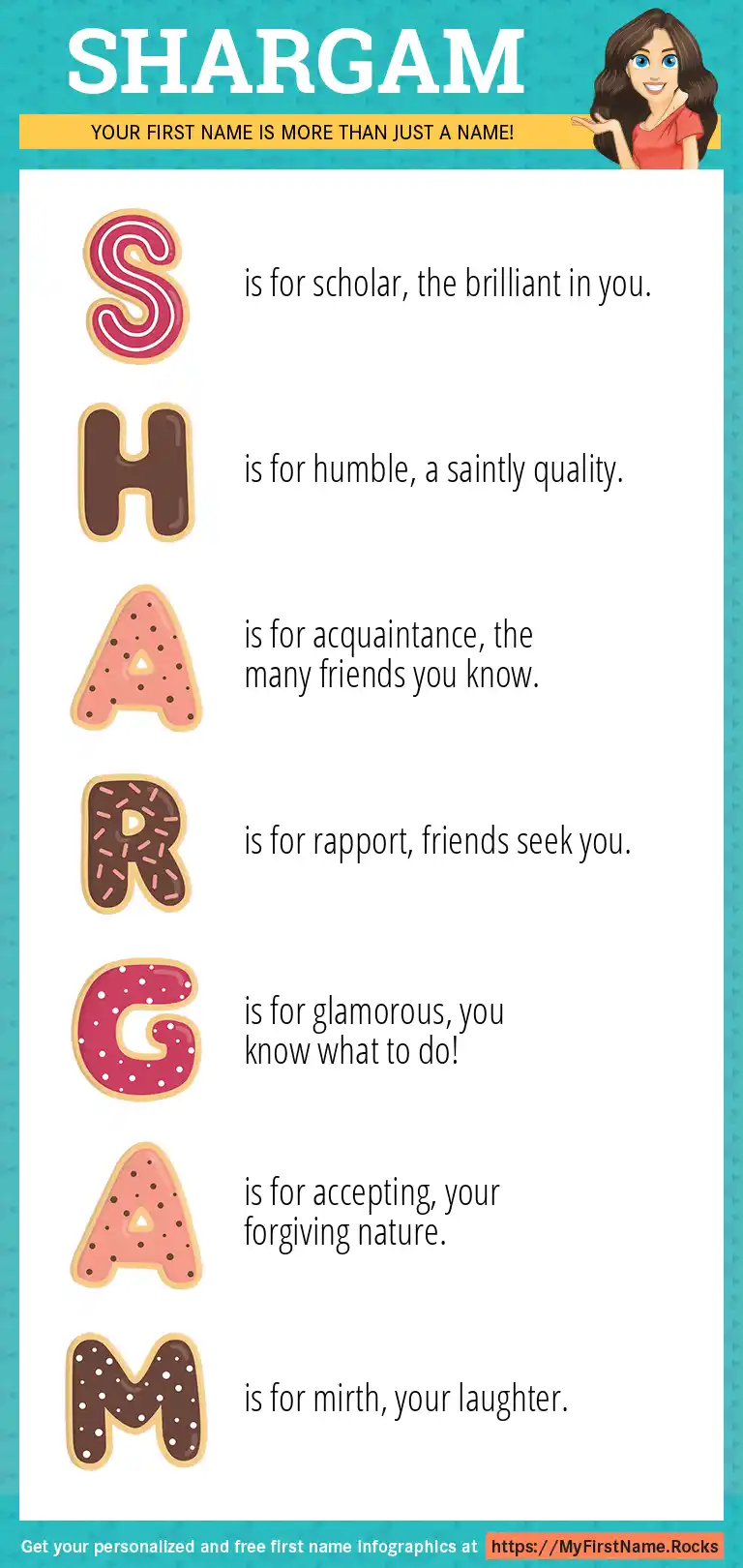 SHARGAM

YOUR FIRST NAME IS MORE THAN JUST A NAME!

S is for scholar, the brilliant in you.

H is for humble, a saintly quality.

A is for acquaintance, the many friends you know.

R is for rapport, friends seek you.

G is for glamorous, you know what to do!

A is for accepting, your forgiving nature.

M is for mirth, your laughter.

Get your personalized and free first name infographics at https://MyFirstName.Rocks