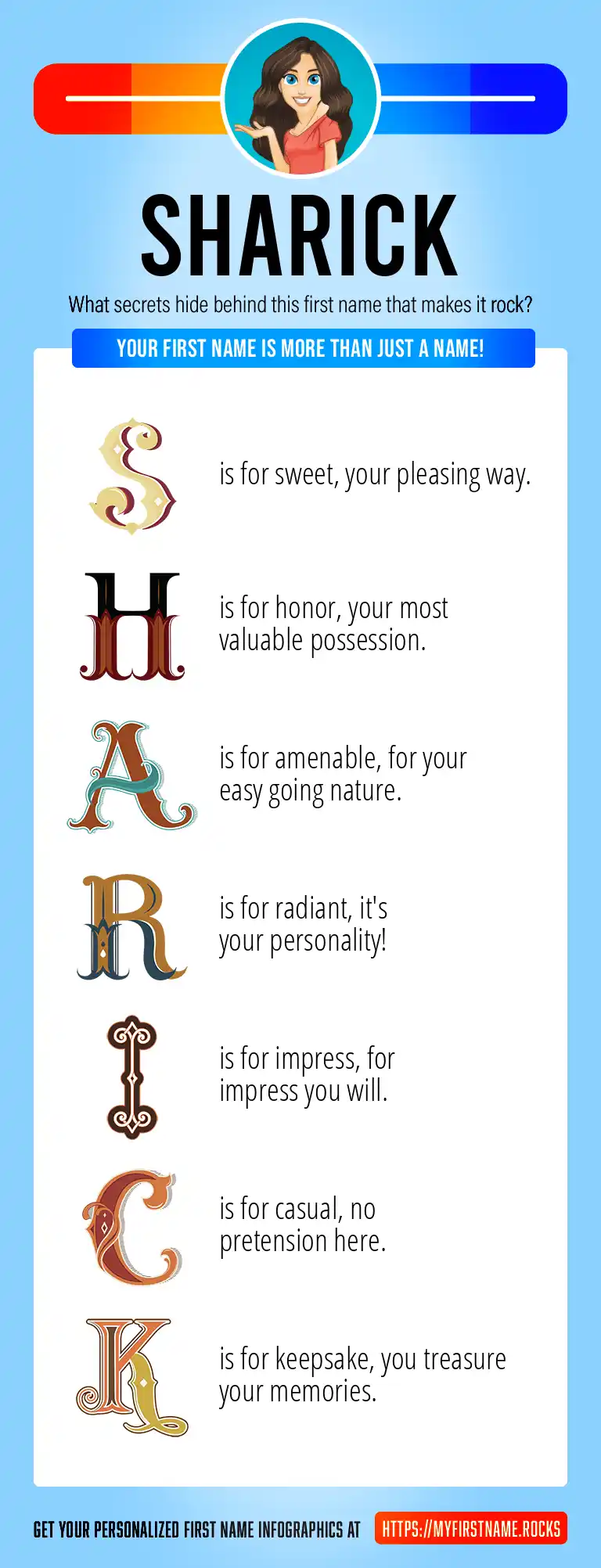 SHARICK

What secrets hide behind this first name that makes it rock?

YOUR FIRST NAME IS MORE THAN JUST A NAME!

S is for sweet, your pleasing way.

H is for honor, your most valuable possession.

A is for amenable, for your easy going nature.

R is for radiant, it's your personality!

I is for impress, for impress you will.

C is for casual, no pretension here.

K is for keepsake, you treasure your memories.

GET YOUR PERSONALIZED FIRST NAME INFOGRAPHICS AT HTTPS://MYFIRSTNAME.ROCKS