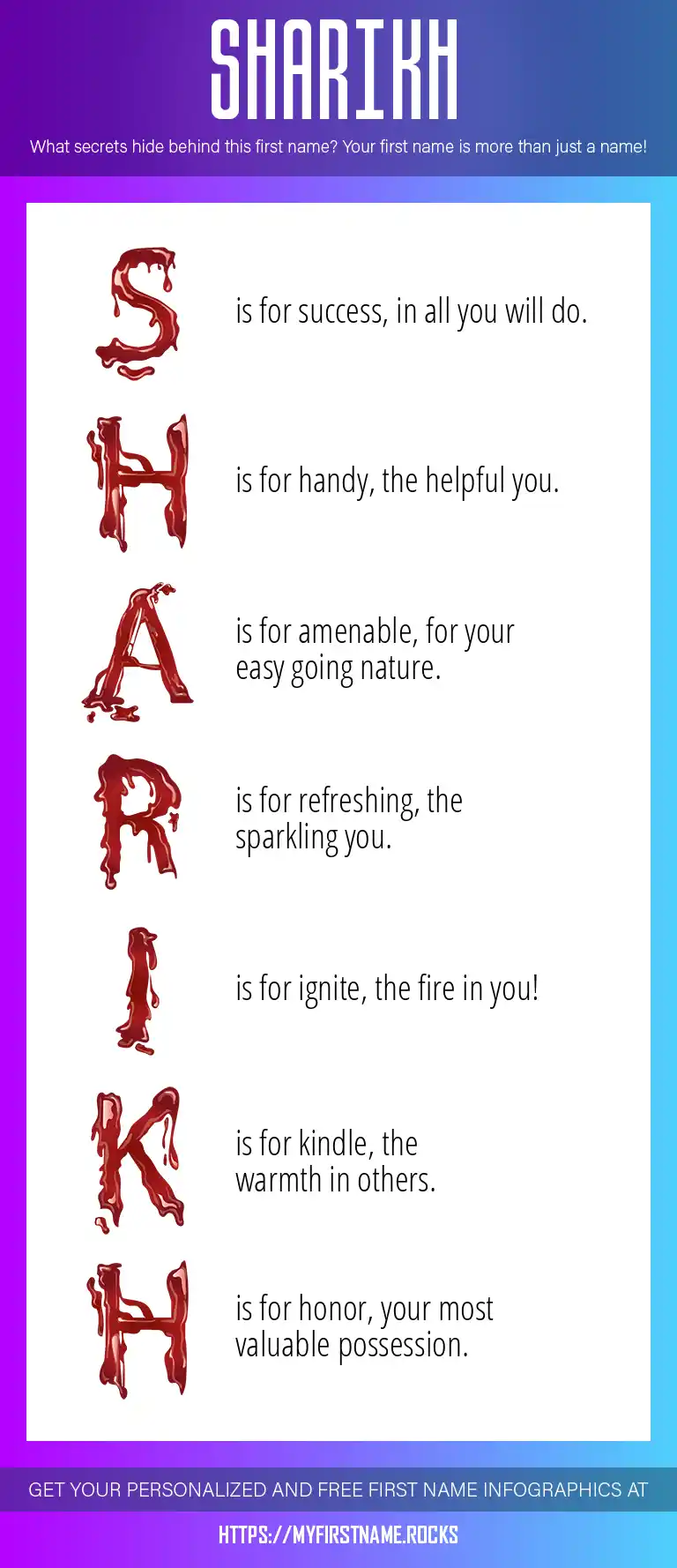 SHARIKH

What secrets hide behind this first name? Your first name is more than just a name!

S is for success, in all you will do.

H is for handy, the helpful you.

A is for amenable, for your easy going nature.

R is for refreshing, the sparkling you.

I is for ignite, the fire in you!

K is for kindle, the warmth in others.

H is for honor, your most valuable possession.

GET YOUR PERSONALIZED AND FREE FIRST NAME INFOGRAPHICS AT

HTTPS://MYFIRSTNAME.ROCKS