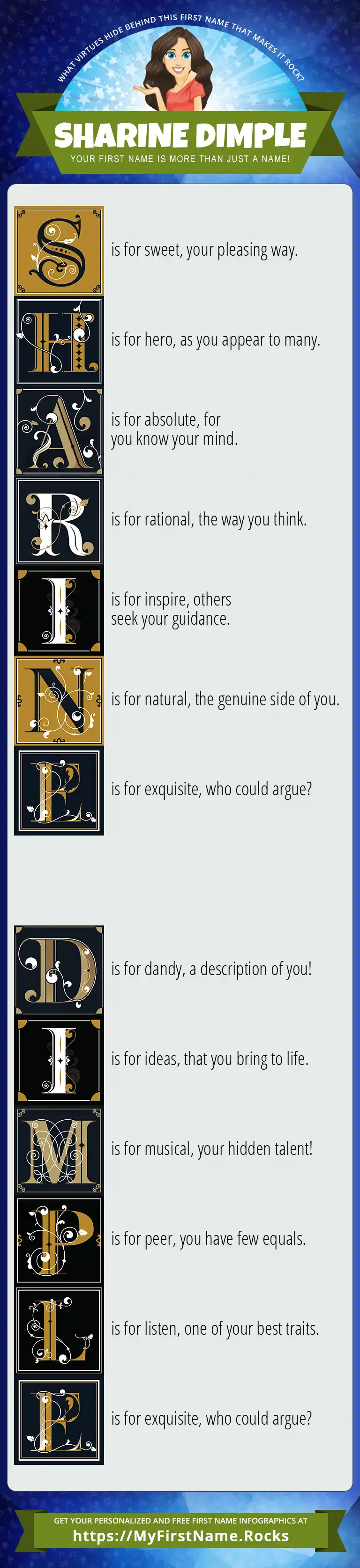 WHAT VIRTUES HIDE BEHIND THIS FIRST NAME THAT MAKES IT ROCK?

SHARINE DIMPLE

YOUR FIRST NAME IS MORE THAN JUST A NAME!

S is for sweet, your pleasing way.

H is for hero, as you appear to many.

A is for absolute, for you know your mind.

R is for rational, the way you think.

I is for inspire, others seek your guidance.

N is for natural, the genuine side of you.

E is for exquisite, who could argue?

D is for dandy, a description of you!

I is for ideas, that you bring to life.

M is for musical, your hidden talent!

P is for peer, you have few equals.

L is for listen, one of your best traits.

E is for exquisite, who could argue?

GET YOUR PERSONALIZED AND FREE FIRST NAME INFOGRAPHICS AT

https://MyFirstName.Rocks