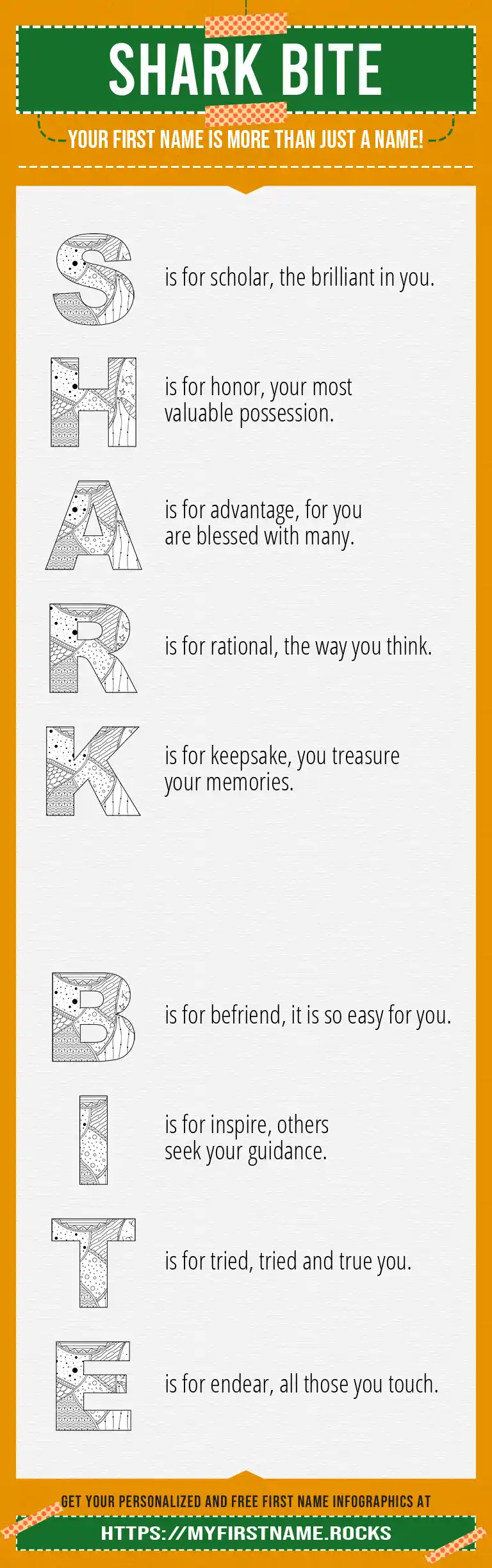 SHARK BITE

YOUR FIRST NAME IS MORE THAN JUST A NAME!

S is for scholar, the brilliant in you.

H is for honor, your most valuable possession.

A is for advantage, for you are blessed with many.

R is for rational, the way you think.

K is for keepsake, you treasure your memories.

B is for befriend, it is so easy for you.

I is for inspire, others seek your guidance.

T is for tried, tried and true you.

E is for endear, all those you touch.

GET YOUR PERSONALIZED AND FREE FIRST NAME INFOGRAPHICS AT

HTTPS://MYFIRSTNAME.ROCKS