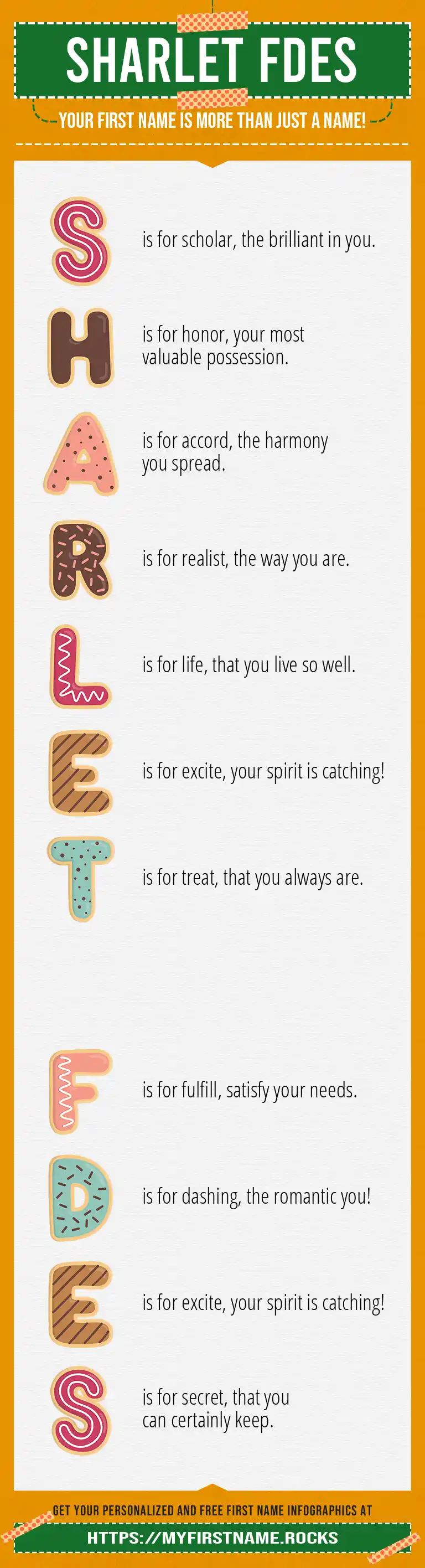 SHARLET FDES

YOUR FIRST NAME IS MORE THAN JUST A NAME!

S is for scholar, the brilliant in you.

H is for honor, your most valuable possession.

A is for accord, the harmony you spread.

R is for realist, the way you are.

L is for life, that you live so well.

E is for excite, your spirit is catching!

T is for treat, that you always are.

F is for fulfill, satisfy your needs.

D is for dashing, the romantic you!

E is for excite, your spirit is catching!

S is for secret, that you can certainly keep.

GET YOUR PERSONALIZED AND FREE FIRST NAME INFOGRAPHICS AT

HTTPS://MYFIRSTNAME.ROCKS