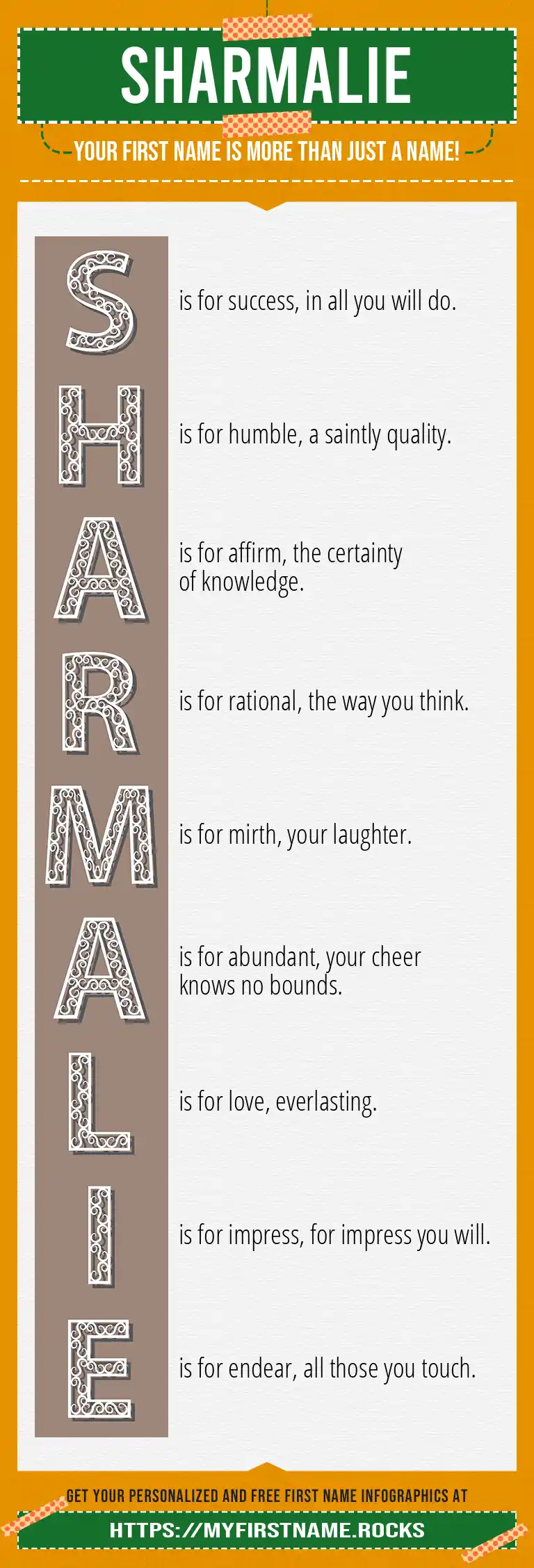 SHARMALIE

YOUR FIRST NAME IS MORE THAN JUST A NAME!

S is for success, in all you will do.

H is for humble, a saintly quality.

A is for affirm, the certainty of knowledge.

R is for rational, the way you think.

M is for mirth, your laughter.

A is for abundant, your cheer knows no bounds.

L is for love, everlasting.

I is for impress, for impress you will.

E is for endear, all those you touch.

GET YOUR PERSONALIZED AND FREE FIRST NAME INFOGRAPHICS AT

HTTPS://MYFIRSTNAME.ROCKS