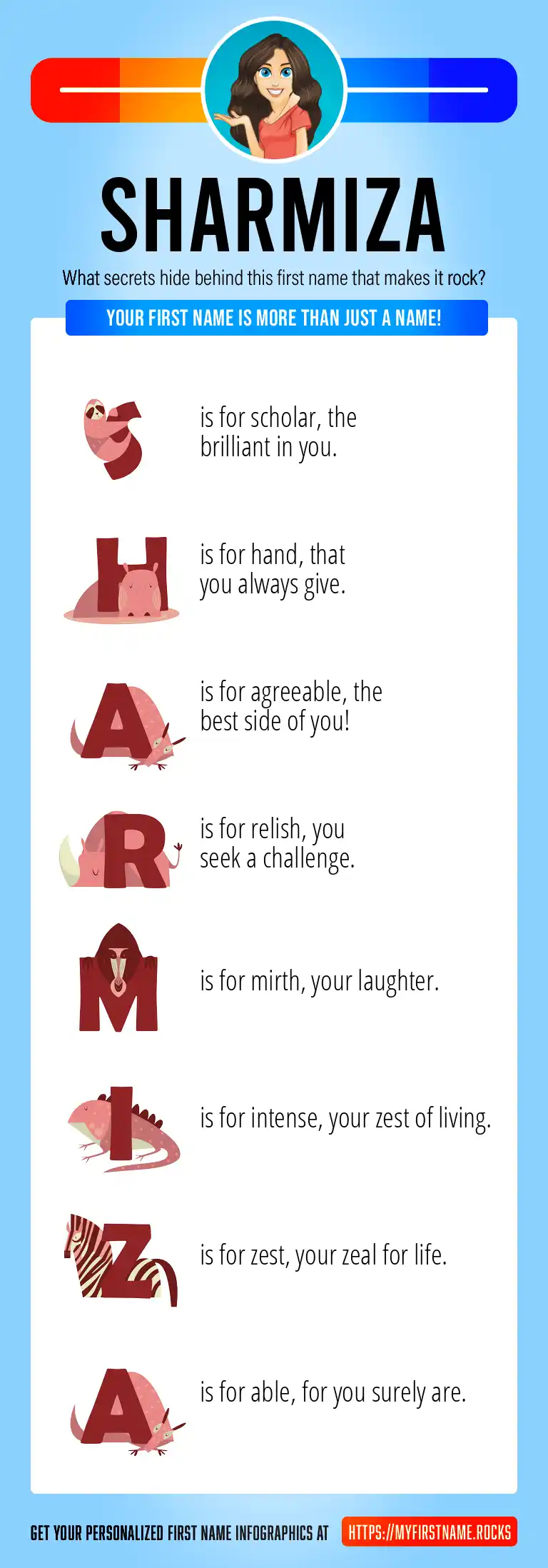 SHARMIZA

What secrets hide behind this first name that makes it rock?

YOUR FIRST NAME IS MORE THAN JUST A NAME!

S is for scholar, the brilliant in you.

H is for hand, that you always give.

A is for agreeable, the best side of you!

R is for relish, you seek a challenge.

M is for mirth, your laughter.

I is for intense, your zest of living.

Z is for zest, your zeal for life.

A is for able, for you surely are.

GET YOUR PERSONALIZED FIRST NAME INFOGRAPHICS AT HTTPS://MYFIRSTNAME.ROCKS