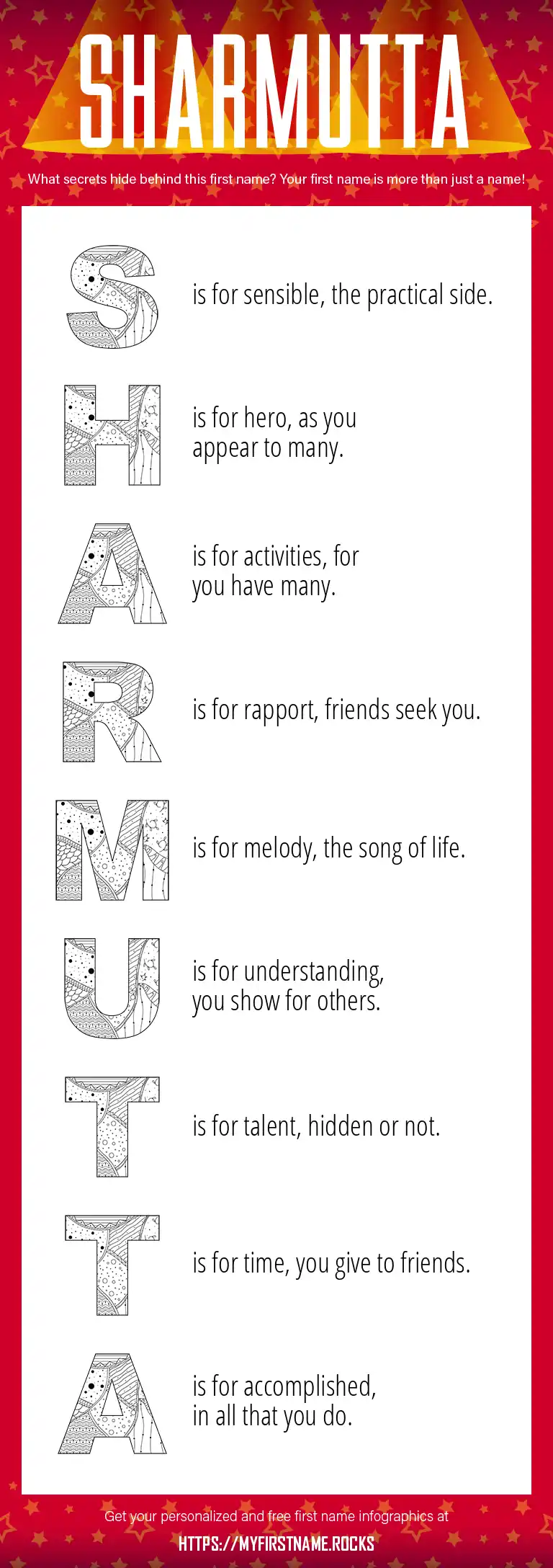 SHARMUTTA

What secrets hide behind this first name? Your first name is more than just a name!

S is for sensible, the practical side.

H is for hero, as you appear to many.

A is for activities, for you have many.

R is for rapport, friends seek you.

M is for melody, the song of life.

U is for understanding, you show for others.

T is for talent, hidden or not.

T is for time, you give to friends.

A is for accomplished, in all that you do.

Get your personalized and free first name infographics at

HTTPS://MYFIRSTNAME.ROCKS