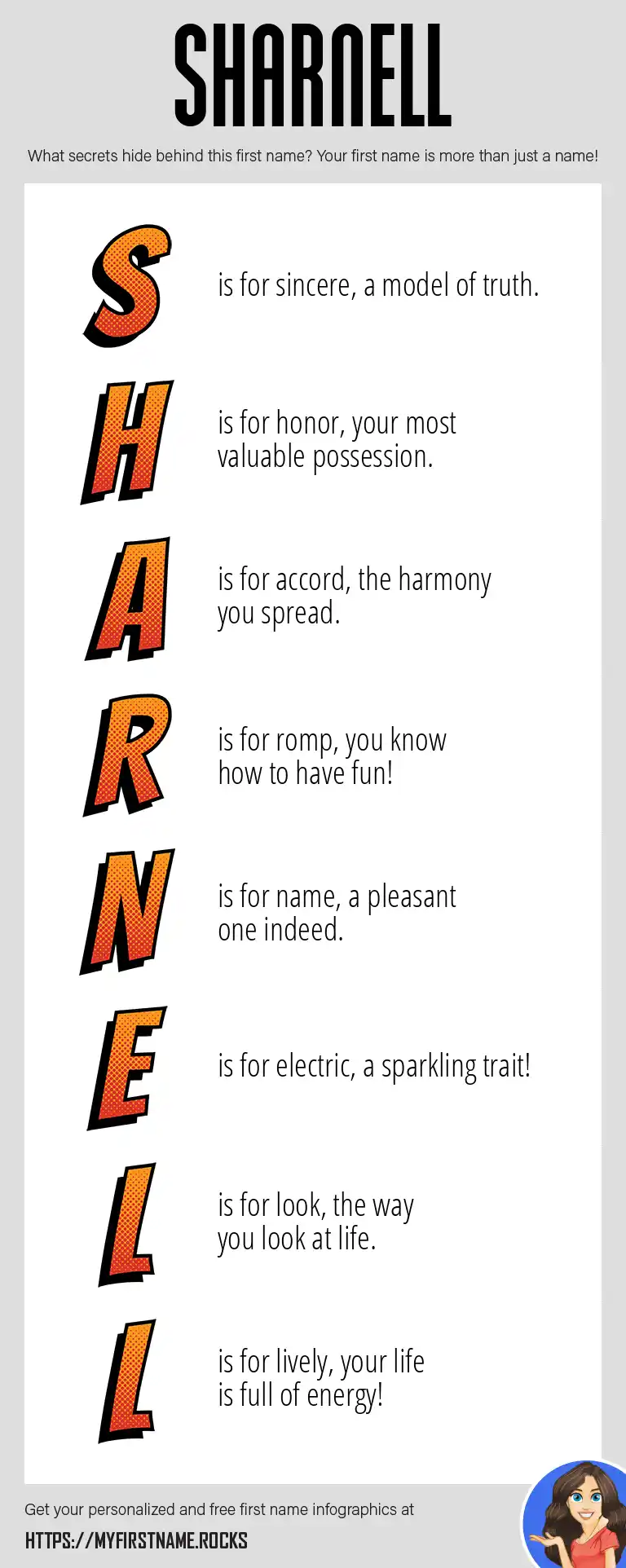 SHARNELL

What secrets hide behind this first name? Your first name is more than just a name!

S is for sincere, a model of truth.

H is for honor, your most valuable possession.

A is for accord, the harmony you spread.

R is for romp, you know how to have fun!

N is for name, a pleasant one indeed.

E is for electric, a sparkling trait!

L is for look, the way you look at life.

L is for lively, your life is full of energy!

Get your personalized and free first name infographics at

HTTPS://MYFIRSTNAME.ROCKS