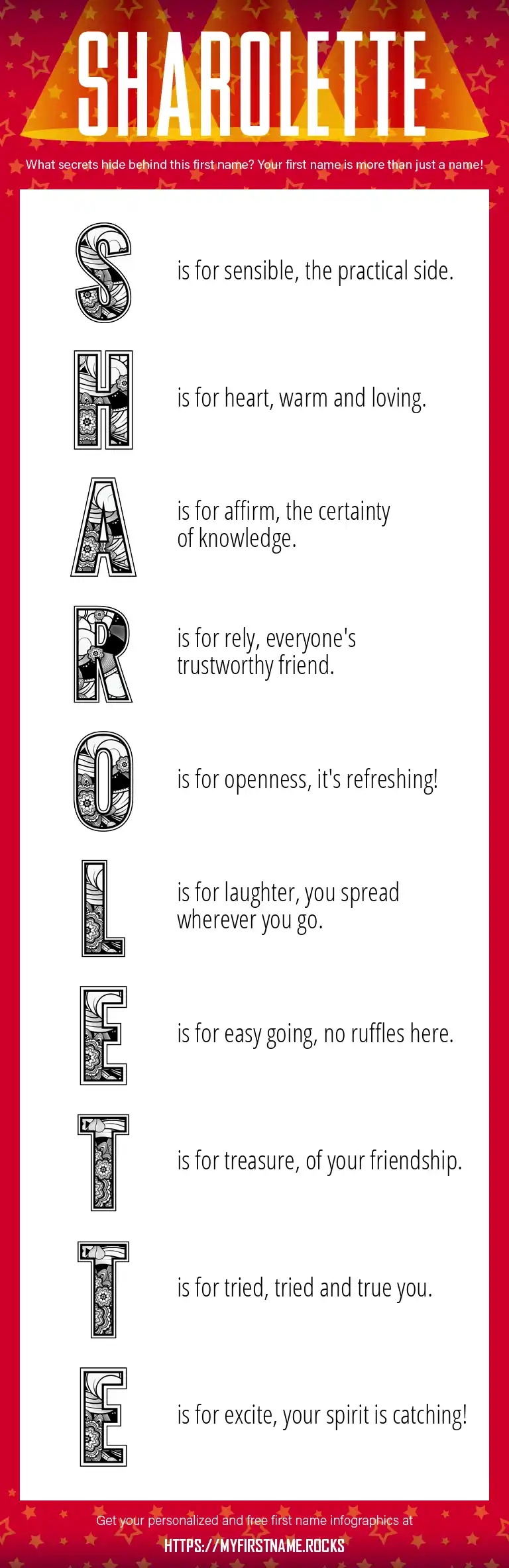 SHAROLETTE

What secrets hide behind this first name? Your first name is more than just a name!

S is for sensible, the practical side.

H is for heart, warm and loving.

A is for affirm, the certainty of knowledge.

R is for rely, everyone's trustworthy friend.

O is for openness, it's refreshing!

L is for laughter, you spread wherever you go.

E is for easy going, no ruffles here.

T is for treasure, of your friendship.

T is for tried, tried and true you.

E is for excite, your spirit is catching!

Get your personalized and free first name infographics at

HTTPS://MYFIRSTNAME.ROCKS