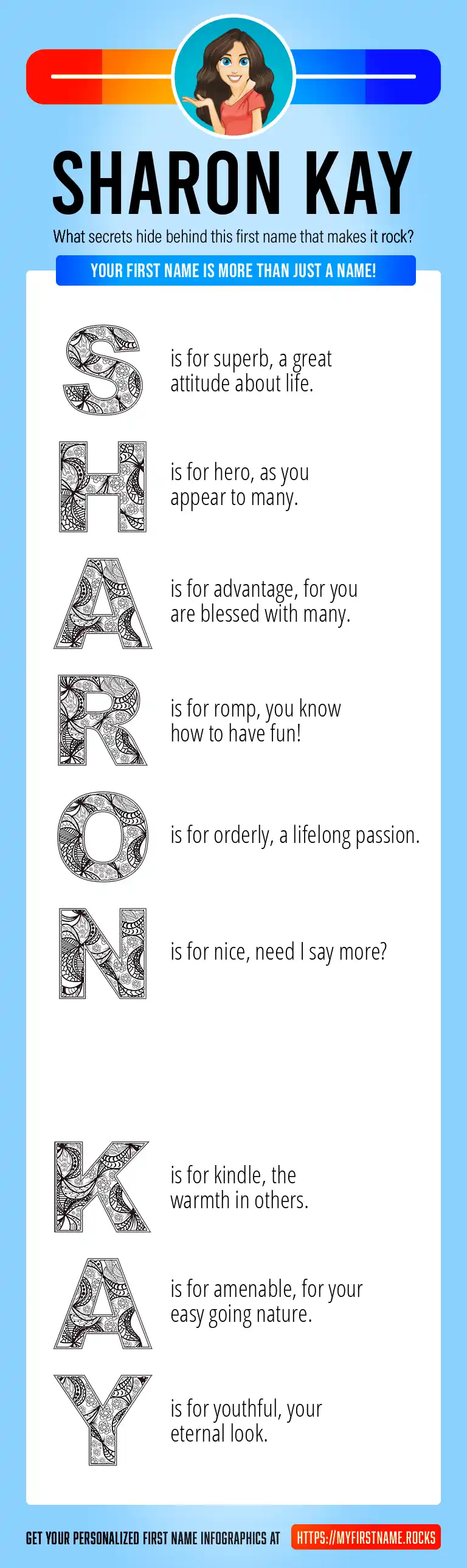 SHARON KAY

What secrets hide behind this first name that makes it rock?

YOUR FIRST NAME IS MORE THAN JUST A NAME!

S is for superb, a great attitude about life.

H is for hero, as you appear to many.

A is for advantage, for you are blessed with many.

R is for romp, you know how to have fun!

O is for orderly, a lifelong passion.

N is for nice, need I say more?

K is for kindle, the warmth in others.

A is for amenable, for your easy going nature.

Y is for youthful, your eternal look.

GET YOUR PERSONALIZED FIRST NAME INFOGRAPHICS AT HTTPS://MYFIRSTNAME.ROCKS