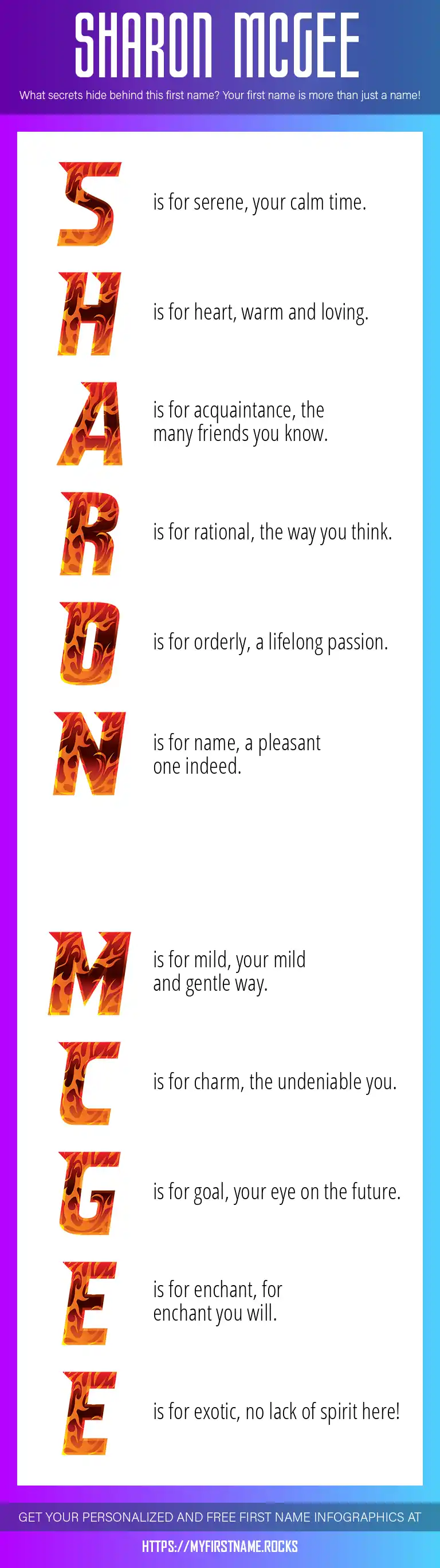 SHARON MCGEE

What secrets hide behind this first name? Your first name is more than just a name!

S is for serene, your calm time.

H is for heart, warm and loving.

A is for acquaintance, the many friends you know.

R is for rational, the way you think.

O is for orderly, a lifelong passion.

N is for name, a pleasant one indeed.

M is for mild, your mild and gentle way.

C is for charm, the undeniable you.

G is for goal, your eye on the future.

E is for enchant, for enchant you will.

E is for exotic, no lack of spirit here!

GET YOUR PERSONALIZED AND FREE FIRST NAME INFOGRAPHICS AT

HTTPS://MYFIRSTNAME.ROCKS