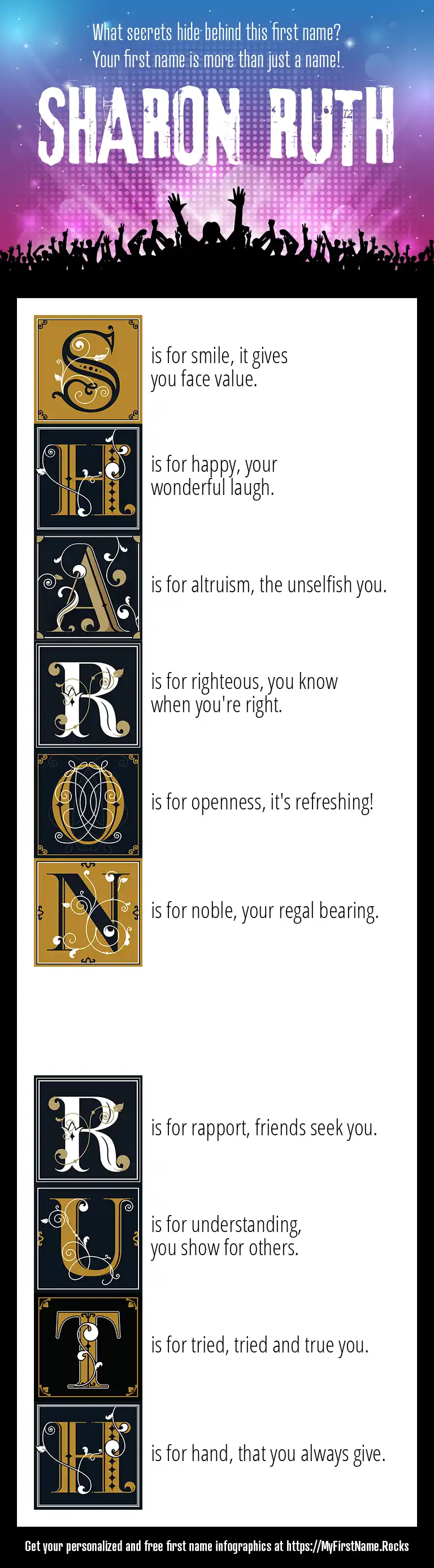 What secrets hide behind this first name?
Your first name is more than just a name!

SHARON RUTH

S is for smile, it gives you face value.

H is for happy, your wonderful laugh.

A is for altruism, the unselfish you.

R is for righteous, you know when you're right.

O is for openness, it's refreshing!

N is for noble, your regal bearing.

R is for rapport, friends seek you.

U is for understanding, you show for others.

T is for tried, tried and true you.

H is for hand, that you always give.

Get your personalized and free first name infographics at https://MyFirstName.Rocks