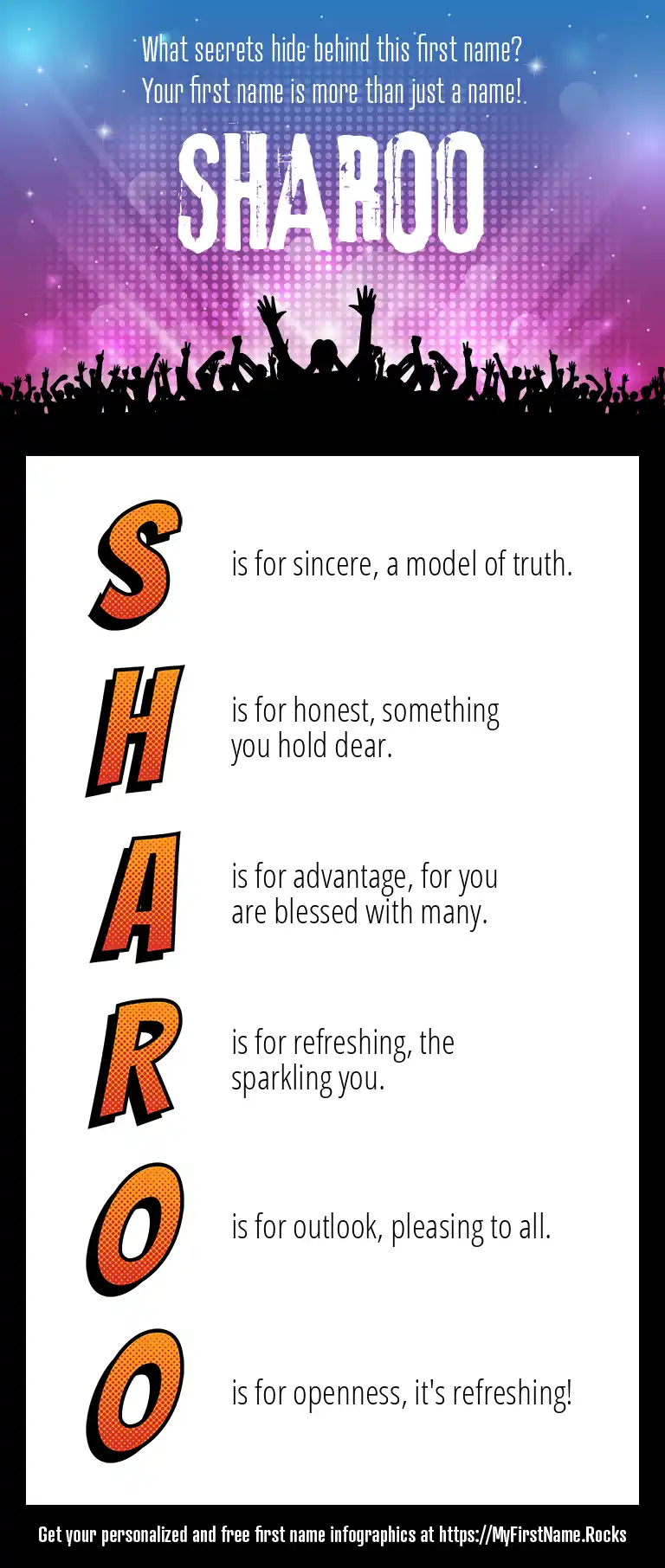 What secrets hide behind this first name?
Your first name is more than just a name!

SHAROO

S is for sincere, a model of truth.

H is for honest, something you hold dear.

A is for advantage, for you are blessed with many.

R is for refreshing, the sparkling you.

O is for outlook, pleasing to all.

O is for openness, it's refreshing!

Get your personalized and free first name infographics at https://MyFirstName.Rocks