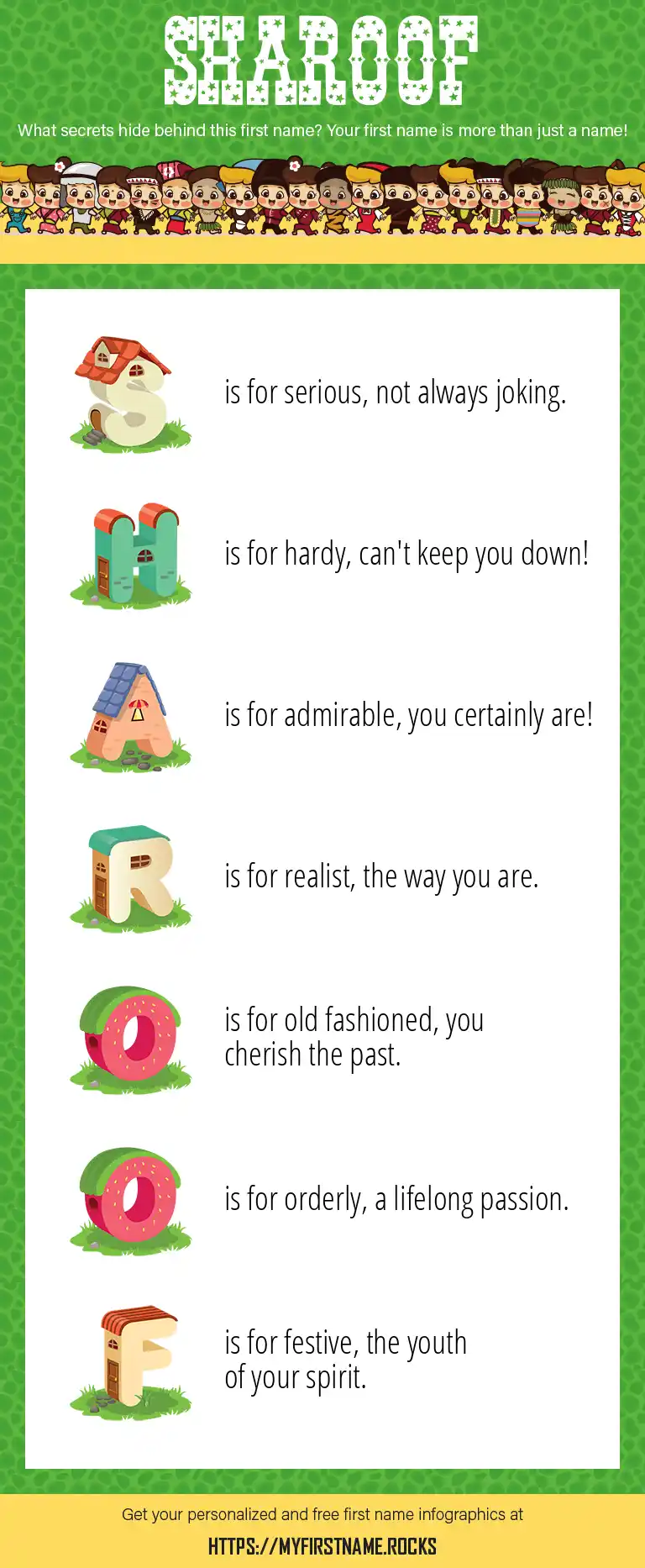 SHAROOF

What secrets hide behind this first name? Your first name is more than just a name!

S is for serious, not always joking.

H is for hardy, can't keep you down!

A is for admirable, you certainly are!

R is for realist, the way you are.

O is for old fashioned, you cherish the past.

O is for orderly, a lifelong passion.

F is for festive, the youth of your spirit.

Get your personalized and free first name infographics at

HTTPS://MYFIRSTNAME.ROCKS