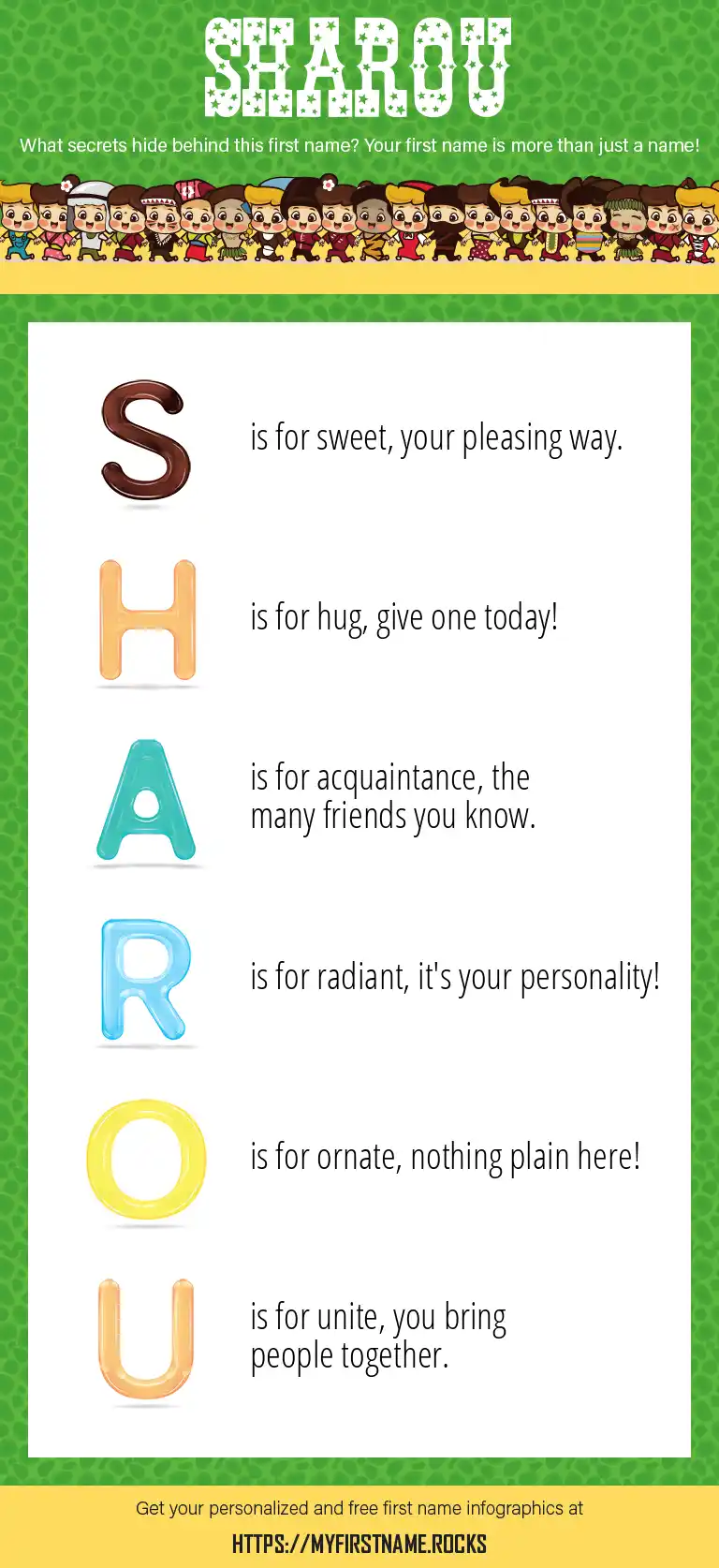 SHAROU

What secrets hide behind this first name? Your first name is more than just a name!

S is for sweet, your pleasing way.

H is for hug, give one today!

A is for acquaintance, the many friends you know.

R is for radiant, it's your personality!

O is for ornate, nothing plain here!

U is for unite, you bring people together.

Get your personalized and free first name infographics at

HTTPS://MYFIRSTNAME.ROCKS