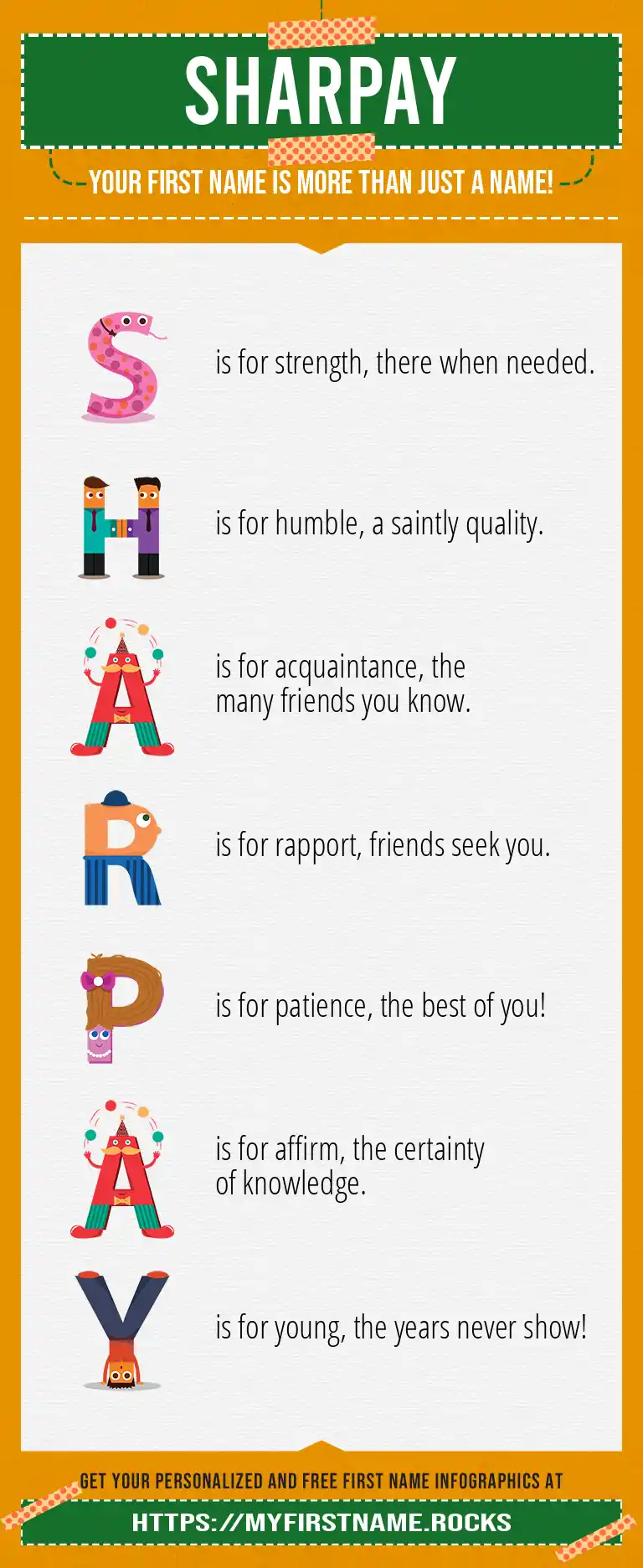 SHARPAY

YOUR FIRST NAME IS MORE THAN JUST A NAME!

S is for strength, there when needed.

H is for humble, a saintly quality.

A is for acquaintance, the many friends you know.

R is for rapport, friends seek you.

P is for patience, the best of you!

A is for affirm, the certainty of knowledge.

Y is for young, the years never show!

GET YOUR PERSONALIZED AND FREE FIRST NAME INFOGRAPHICS AT

HTTPS://MYFIRSTNAME.ROCKS