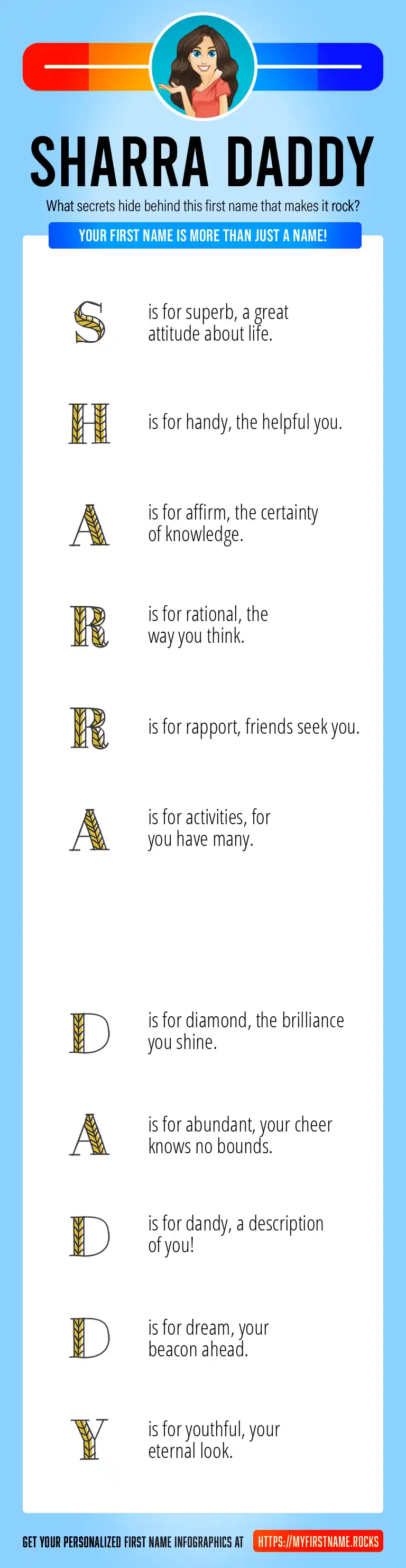 SHARRA DADDY

What secrets hide behind this first name that makes it rock?

YOUR FIRST NAME IS MORE THAN JUST A NAME!

S is for superb, a great attitude about life.

H is for handy, the helpful you.

A is for affirm, the certainty of knowledge.

R is for rational, the way you think.

R is for rapport, friends seek you.

A is for activities, for you have many.

D is for diamond, the brilliance you shine.

A is for abundant, your cheer knows no bounds.

D is for dandy, a description of you!

D is for dream, your beacon ahead.

Y is for youthful, your eternal look.

GET YOUR PERSONALIZED FIRST NAME INFOGRAPHICS AT HTTPS://MYFIRSTNAME.ROCKS