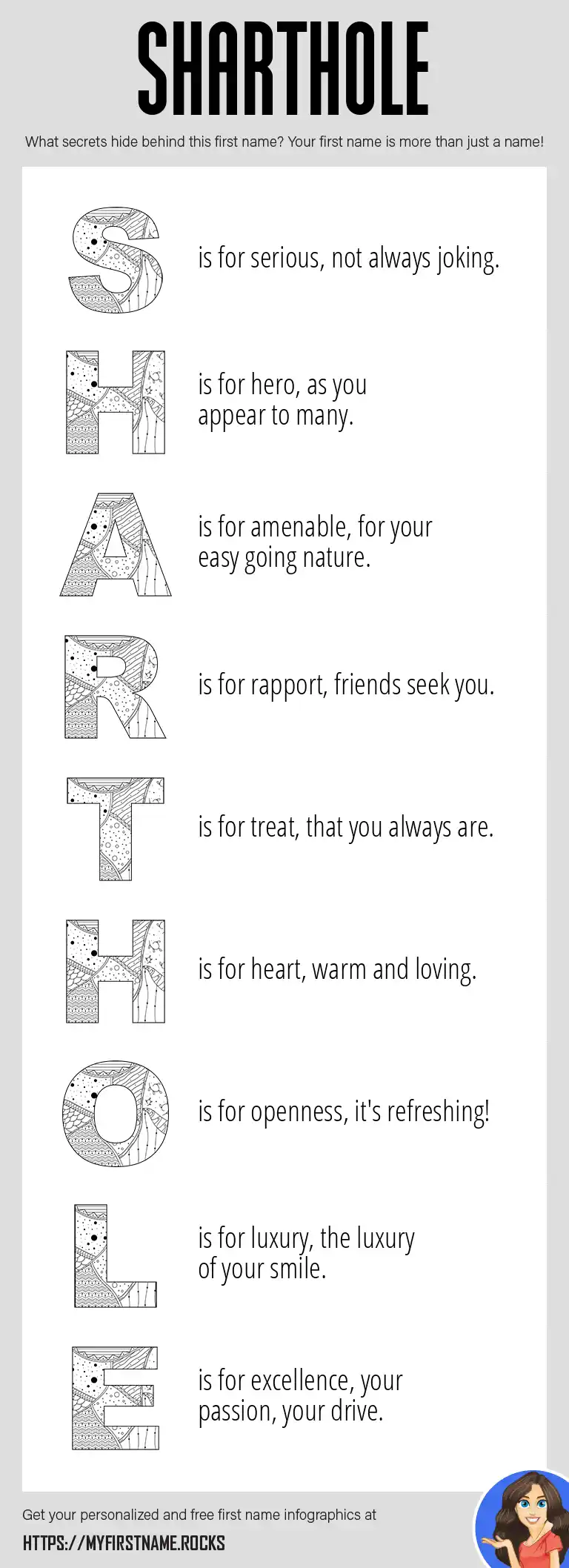 SHARTHOLE

What secrets hide behind this first name? Your first name is more than just a name!

S is for serious, not always joking.

H is for hero, as you appear to many.

A is for amenable, for your easy going nature.

R is for rapport, friends seek you.

T is for treat, that you always are.

H is for heart, warm and loving.

O is for openness, it's refreshing!

L is for luxury, the luxury of your smile.

E is for excellence, your passion, your drive.

Get your personalized and free first name infographics at

HTTPS://MYFIRSTNAME.ROCKS