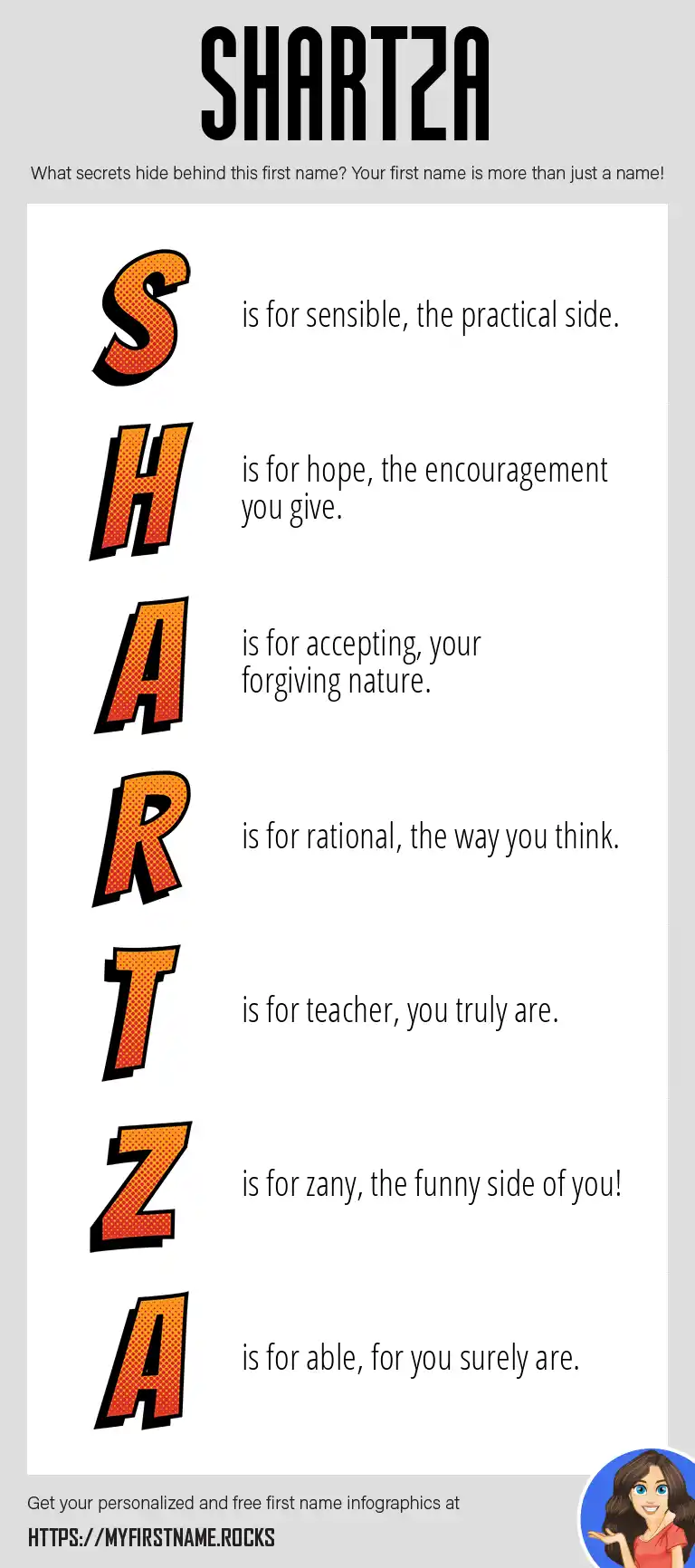 SHARTZA

What secrets hide behind this first name? Your first name is more than just a name!

S is for sensible, the practical side.

H is for hope, the encouragement you give.

A is for accepting, your forgiving nature.

R is for rational, the way you think.

T is for teacher, you truly are.

Z is for zany, the funny side of you!

A is for able, for you surely are.

Get your personalized and free first name infographics at

HTTPS://MYFIRSTNAME.ROCKS