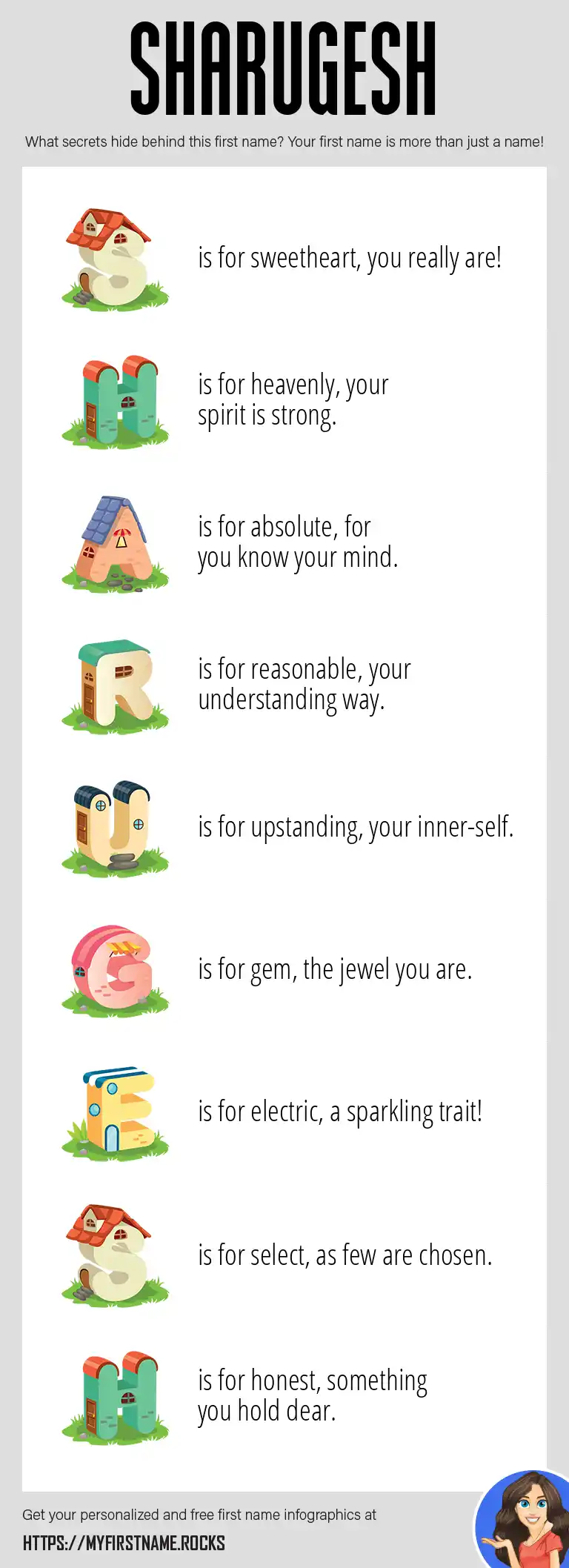 SHARUGESH

What secrets hide behind this first name? Your first name is more than just a name!

S is for sweetheart, you really are!

H is for heavenly, your spirit is strong.

A is for absolute, for you know your mind.

R is for reasonable, your understanding way.

U is for upstanding, your inner-self.

G is for gem, the jewel you are.

E is for electric, a sparkling trait!

S is for select, as few are chosen.

H is for honest, something you hold dear.

Get your personalized and free first name infographics at

HTTPS://MYFIRSTNAME.ROCKS