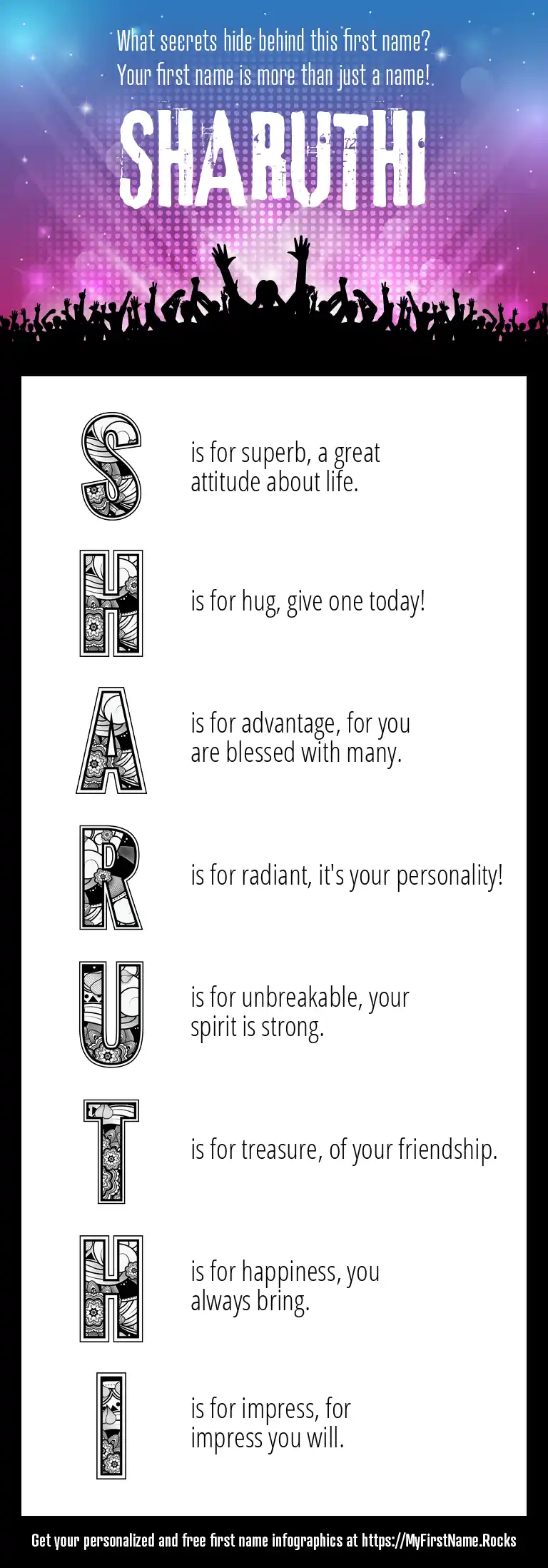 What secrets hide behind this first name?
Your first name is more than just a name!

SHARUTHI

S is for superb, a great attitude about life.

H is for hug, give one today!

A is for advantage, for you are blessed with many.

R is for radiant, it's your personality!

U is for unbreakable, your spirit is strong.

T is for treasure, of your friendship.

H is for happiness, you always bring.

I is for impress, for impress you will.

Get your personalized and free first name infographics at https://MyFirstName.Rocks