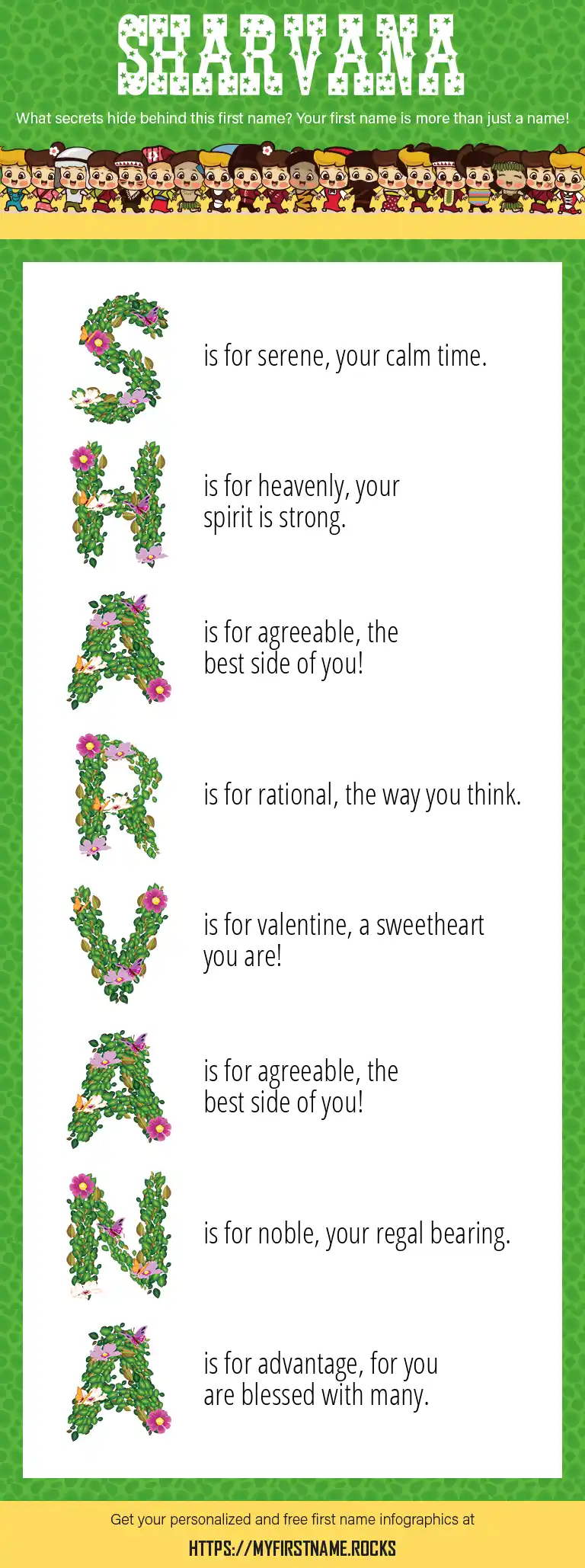 SHARVANA

What secrets hide behind this first name? Your first name is more than just a name!

S is for serene, your calm time.

H is for heavenly, your spirit is strong.

A is for agreeable, the best side of you!

R is for rational, the way you think.

V is for valentine, a sweetheart you are!

A is for agreeable, the best side of you!

N is for noble, your regal bearing.

A is for advantage, for you are blessed with many.

Get your personalized and free first name infographics at

HTTPS://MYFIRSTNAME.ROCKS