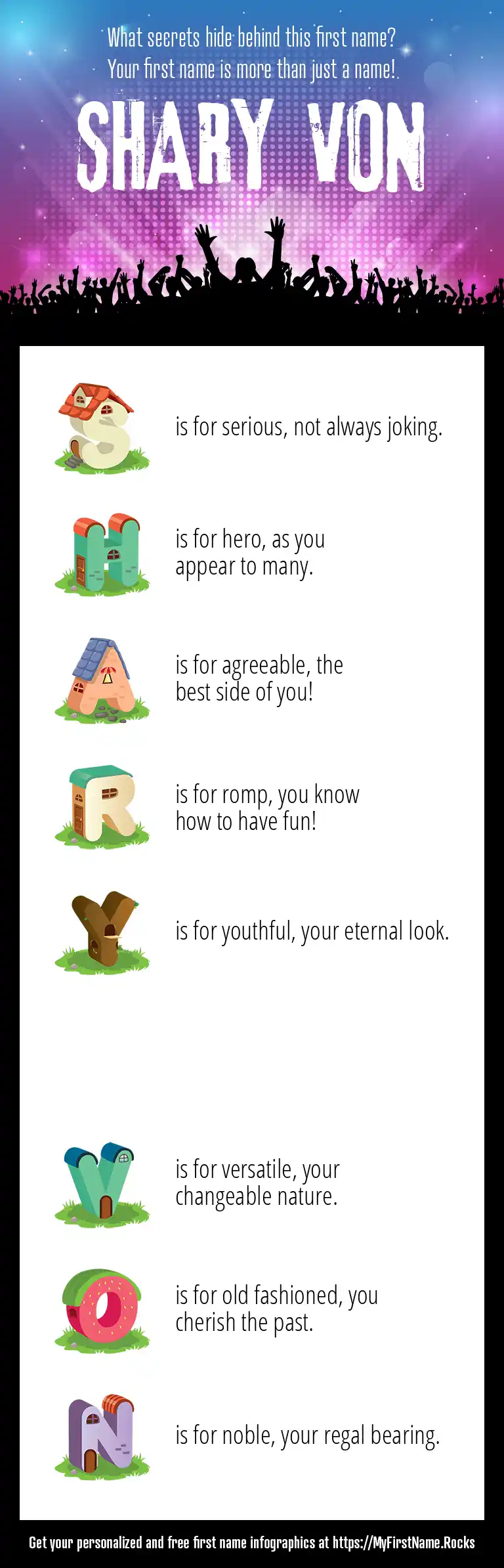 What secrets hide behind this first name?
Your first name is more than just a name!

SHARY VON

S is for serious, not always joking.

H is for hero, as you appear to many.

A is for agreeable, the best side of you!

R is for romp, you know how to have fun!

Y is for youthful, your eternal look.

V is for versatile, your changeable nature.

O is for old fashioned, you cherish the past.

N is for noble, your regal bearing.

Get your personalized and free first name infographics at https://MyFirstName.Rocks