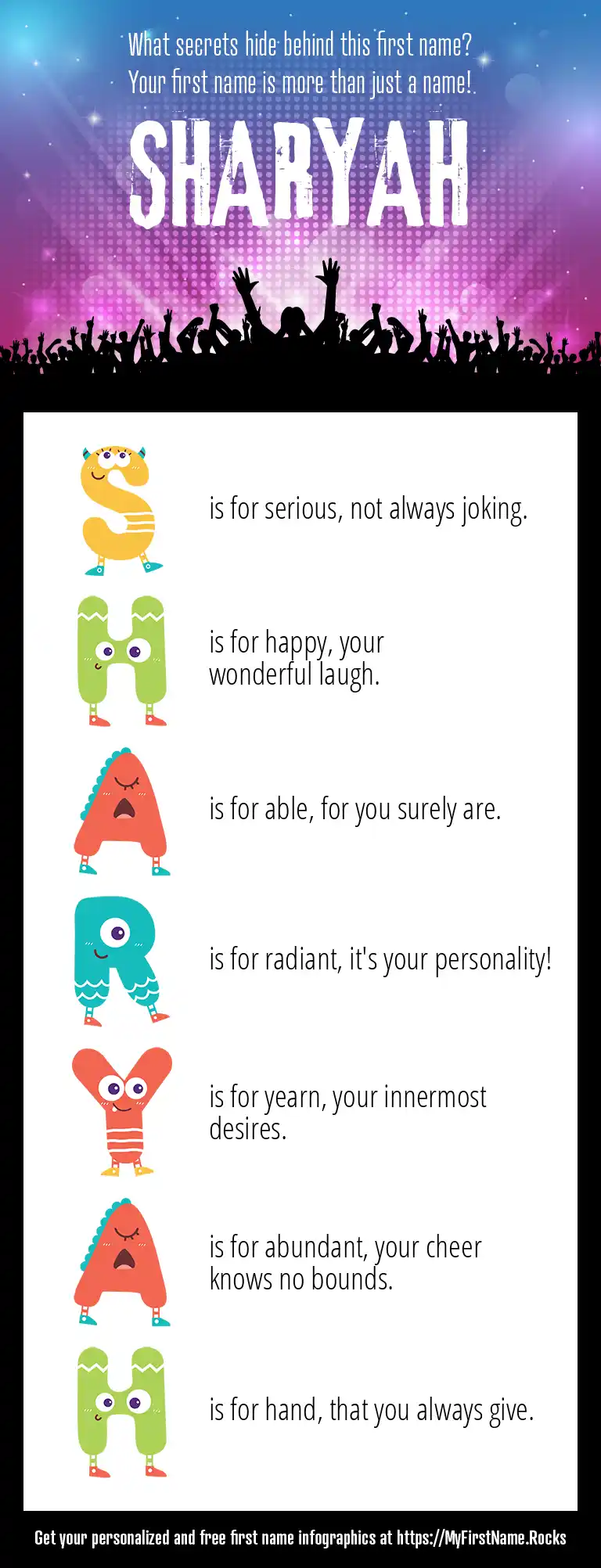 What secrets hide behind this first name?
Your first name is more than just a name!

SHARYAH

S is for serious, not always joking.

H is for happy, your wonderful laugh.

A is for able, for you surely are.

R is for radiant, it's your personality!

Y is for yearn, your innermost desires.

A is for abundant, your cheer knows no bounds.

H is for hand, that you always give.

Get your personalized and free first name infographics at https://MyFirstName.Rocks