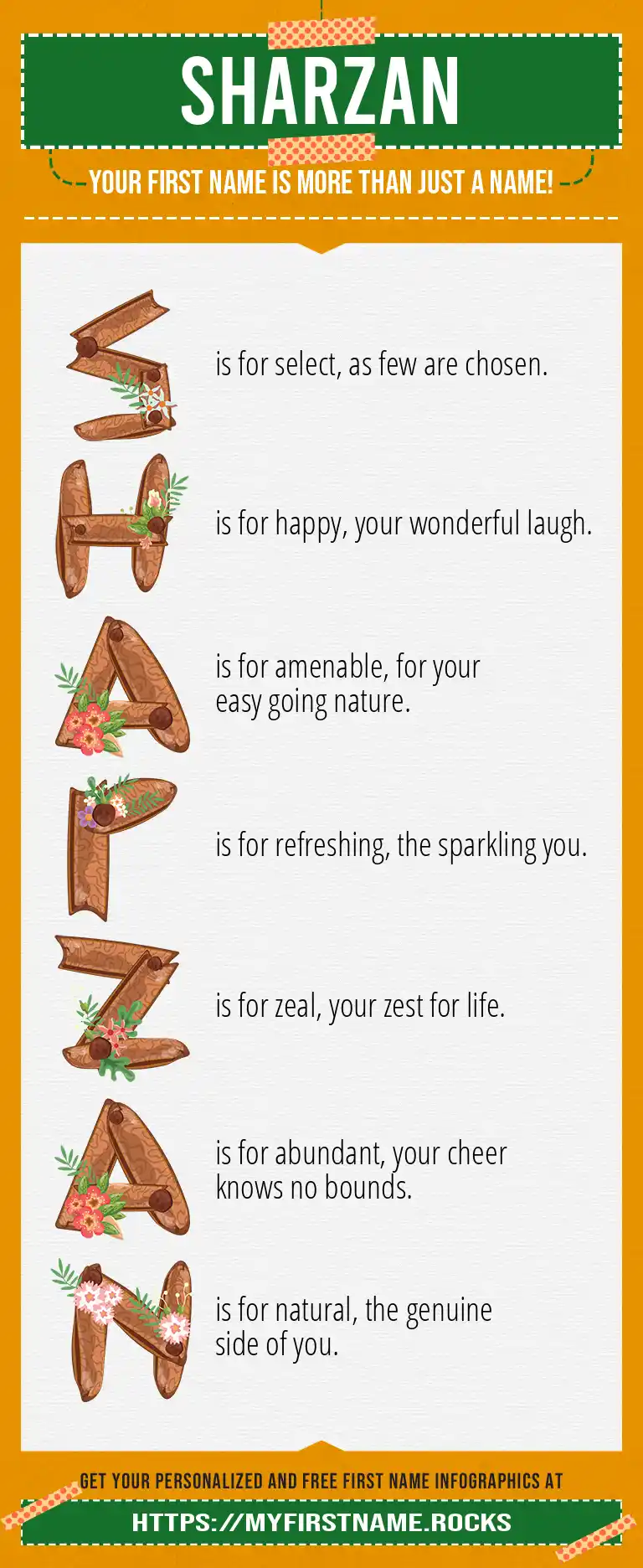 SHARZAN

YOUR FIRST NAME IS MORE THAN JUST A NAME!

S is for select, as few are chosen.

H is for happy, your wonderful laugh.

A is for amenable, for your easy going nature.

R is for refreshing, the sparkling you.

Z is for zeal, your zest for life.

A is for abundant, your cheer knows no bounds.

N is for natural, the genuine side of you.

GET YOUR PERSONALIZED AND FREE FIRST NAME INFOGRAPHICS AT

HTTPS://MYFIRSTNAME.ROCKS