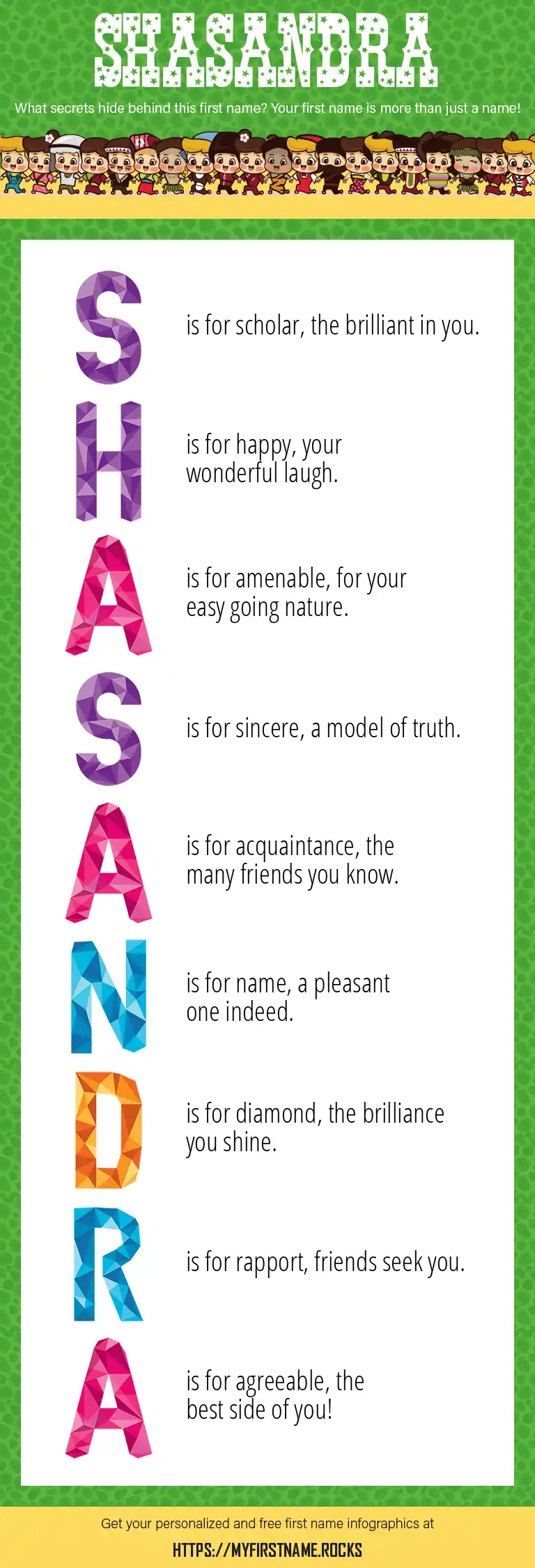 SHASANDRA

What secrets hide behind this first name? Your first name is more than just a name!

S is for scholar, the brilliant in you.

H is for happy, your wonderful laugh.

A is for amenable, for your easy going nature.

S is for sincere, a model of truth.

A is for acquaintance, the many friends you know.

N is for name, a pleasant one indeed.

D is for diamond, the brilliance you shine.

R is for rapport, friends seek you.

A is for agreeable, the best side of you!

Get your personalized and free first name infographics at

HTTPS://MYFIRSTNAME.ROCKS