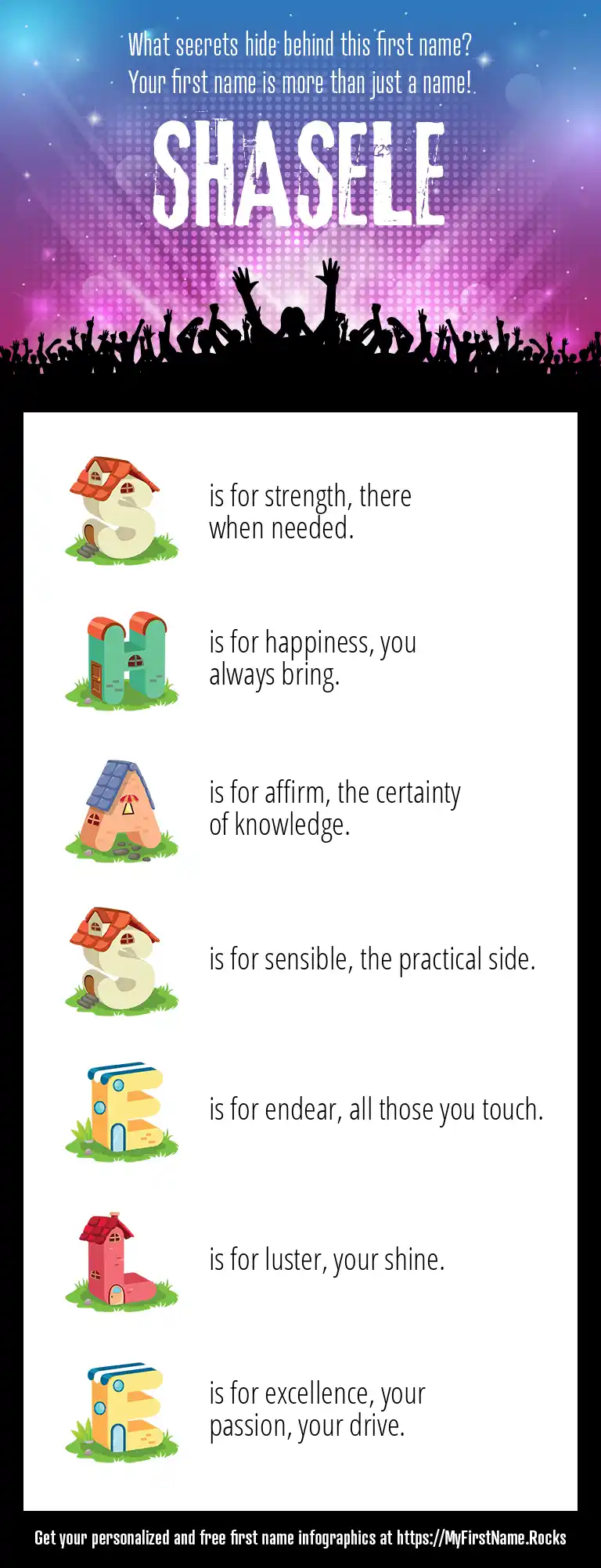 What secrets hide behind this first name?
Your first name is more than just a name!

SHASELE

S is for strength, there when needed.

H is for happiness, you always bring.

A is for affirm, the certainty of knowledge.

S is for sensible, the practical side.

E is for endear, all those you touch.

L is for luster, your shine.

E is for excellence, your passion, your drive.

Get your personalized and free first name infographics at https://MyFirstName.Rocks